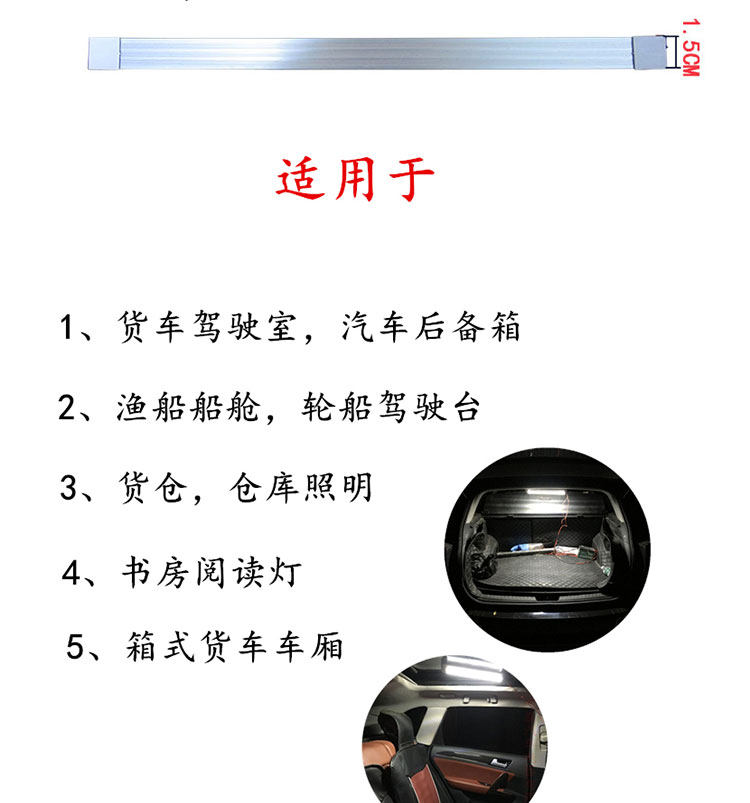 1.5CM

适用于

1、货车驾驶室，汽车后备箱

2、渔船船舱，轮船驾驶台

3、货仓，仓库照明

4、书房阅读灯

5、箱式货车车厢