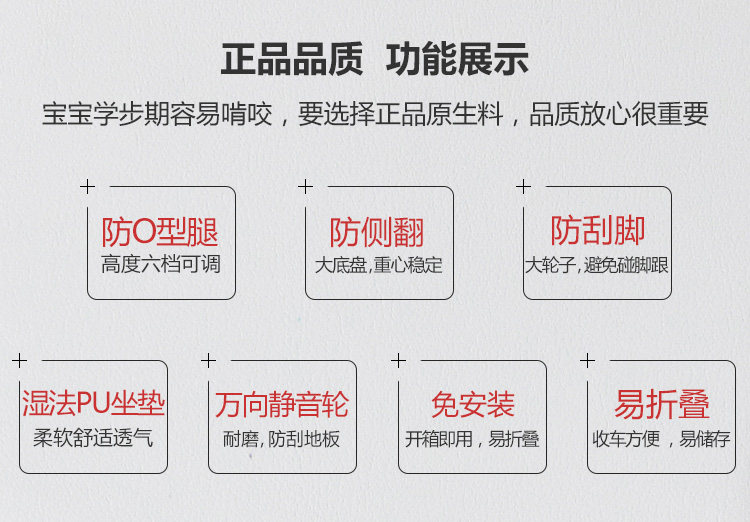 正品品质 功能展示

宝宝学步期容易啃咬，要选择正品原生料，品质放心很重要

防O型腿
高度六档可调

防侧翻
大底盘,重心稳定

防刮脚
大轮子,避免碰脚跟

湿法PU坐垫
柔软舒适透气

万向静音轮
耐磨,防刮地板

免安装
开箱即用，易折叠

易折叠
收车方便，易储存