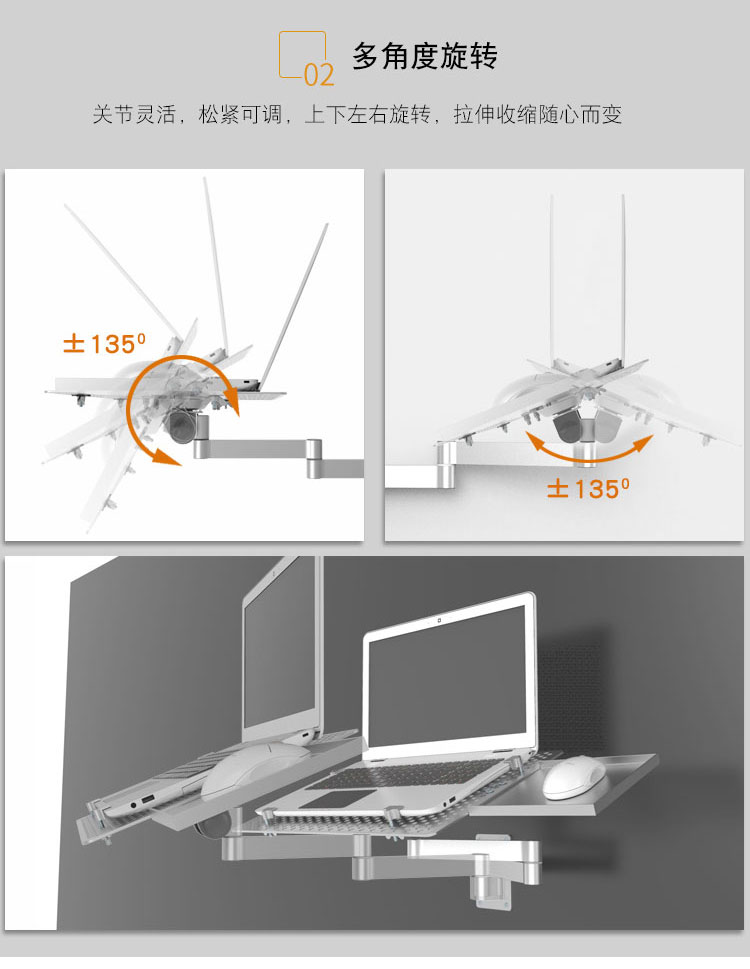 02 多角度旋转

关节灵活，松紧可调，上下左右旋转，拉伸收缩随心而变

$\pm 135^0$

$\pm 135^0$