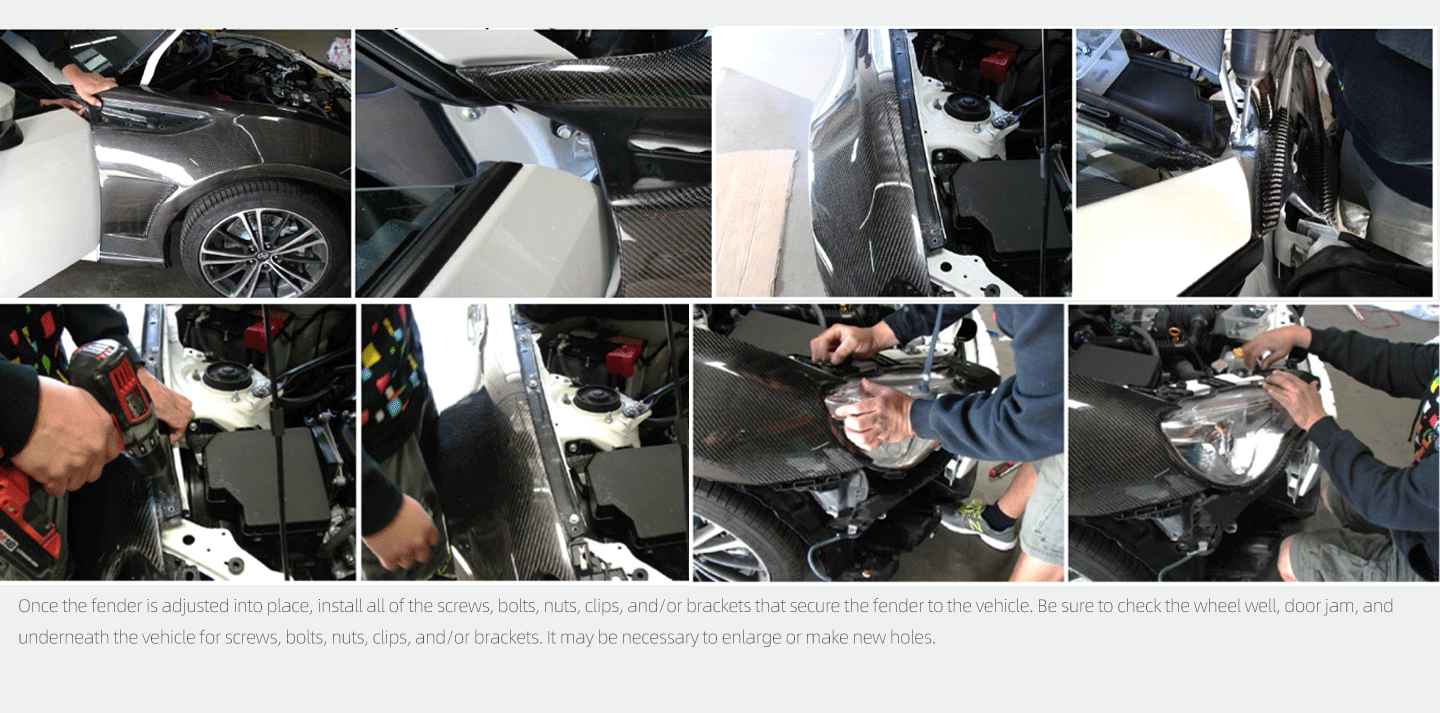 Once the fender is adjusted into place, install all of the screws, bolts, nuts, clips, and/or brackets that secure the fender to the vehicle. Be sure to check the wheel well, door jam, and underneath the vehicle for screws, bolts, nuts, clips, and/or brackets. It may be necessary to enlarge or make new holes.