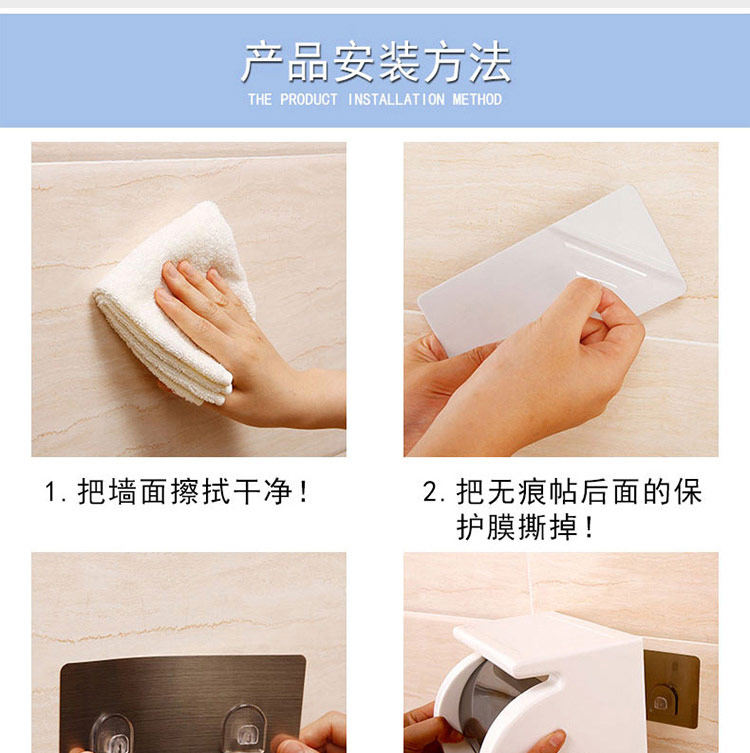 产品安装方法
THE PRODUCT INSTALLATION METHOD

1. 把墙面擦拭干净！

2. 把无痕帖后面的保护膜撕掉！