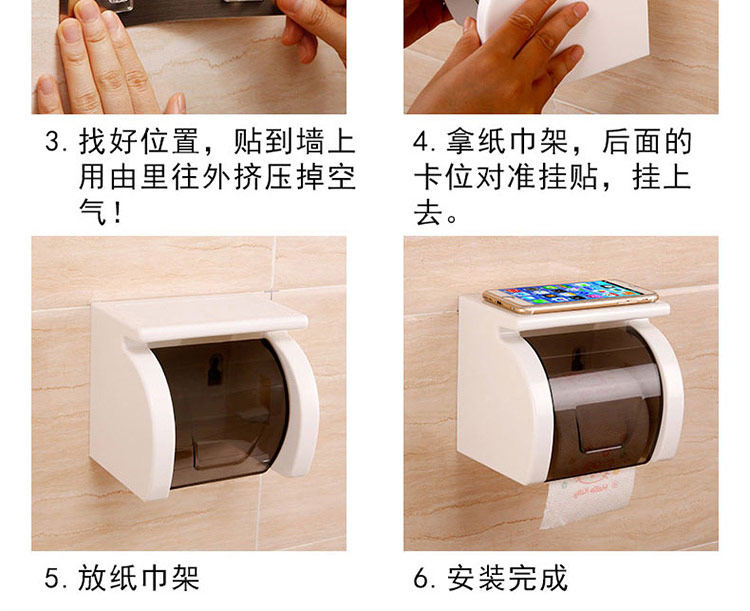 3. 找好位置，贴到墙上用由里往外挤压掉空气！

4. 拿纸巾架，后面的卡位对准挂贴，挂上去。

5. 放纸巾架

6. 安装完成