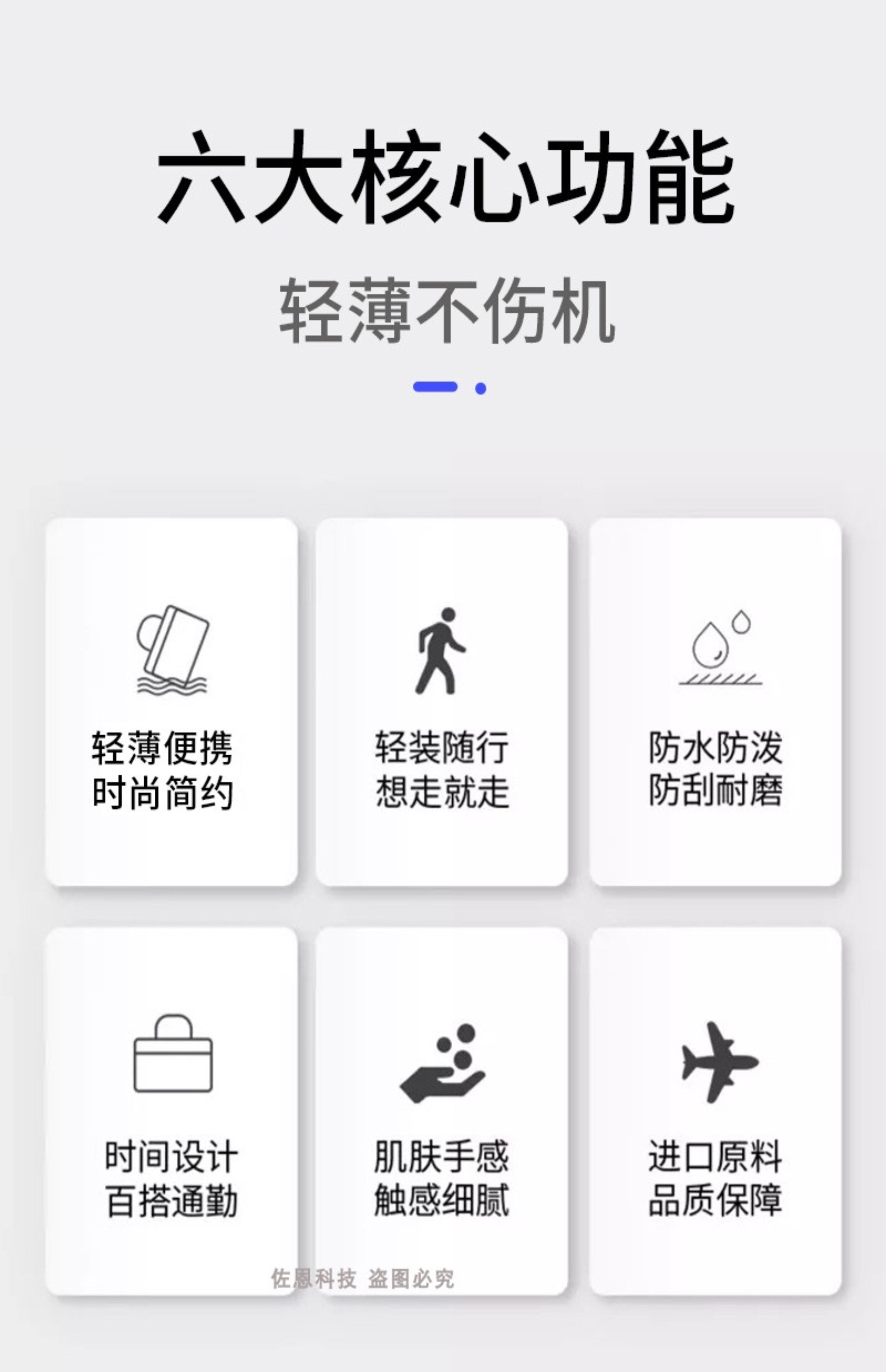 六大核心功能

轻薄不伤机

轻薄便携
时尚简约

轻装随行
想走就走

防水防泼
防刮耐磨

时间设计
百搭通勤

肌肤手感
触感细腻

进口原料
品质保障

佐恩科技 盗图必究