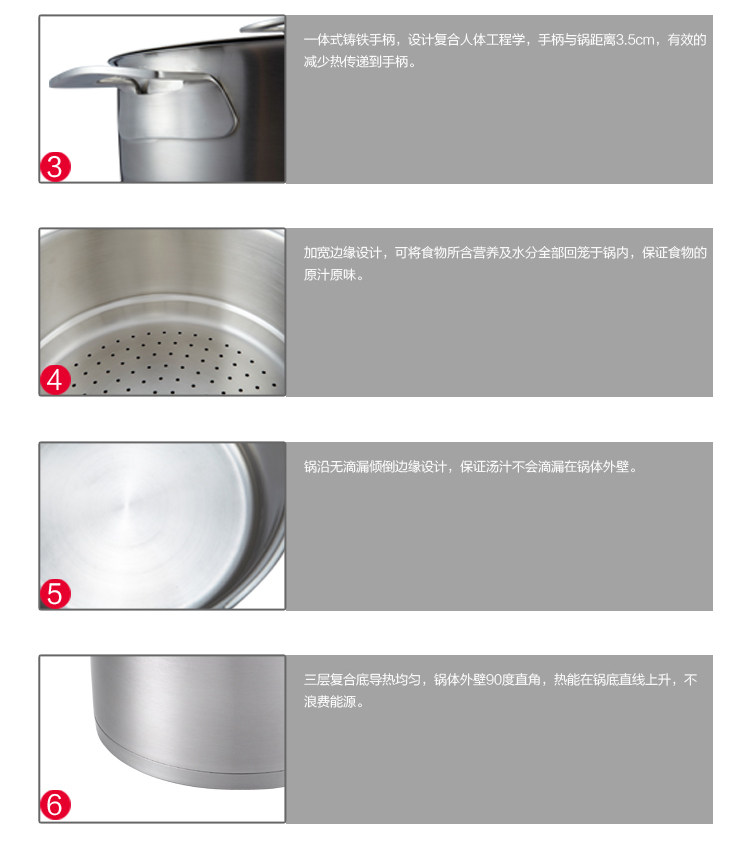 3

一体式铸铁手柄，设计复合人体工程学，手柄与锅距离3.5cm，有效的减少热传递到手柄。

4

加宽边缘设计，可将食物所含营养及水分全部回笼于锅内，保证食物的原汁原味。

5

锅沿无滴漏倾倒边缘设计，保证汤汁不会滴漏在锅体外壁。

6

三层复合底导热均匀，锅体外壁90度直角，热能在锅底直线上升，不浪费能源。