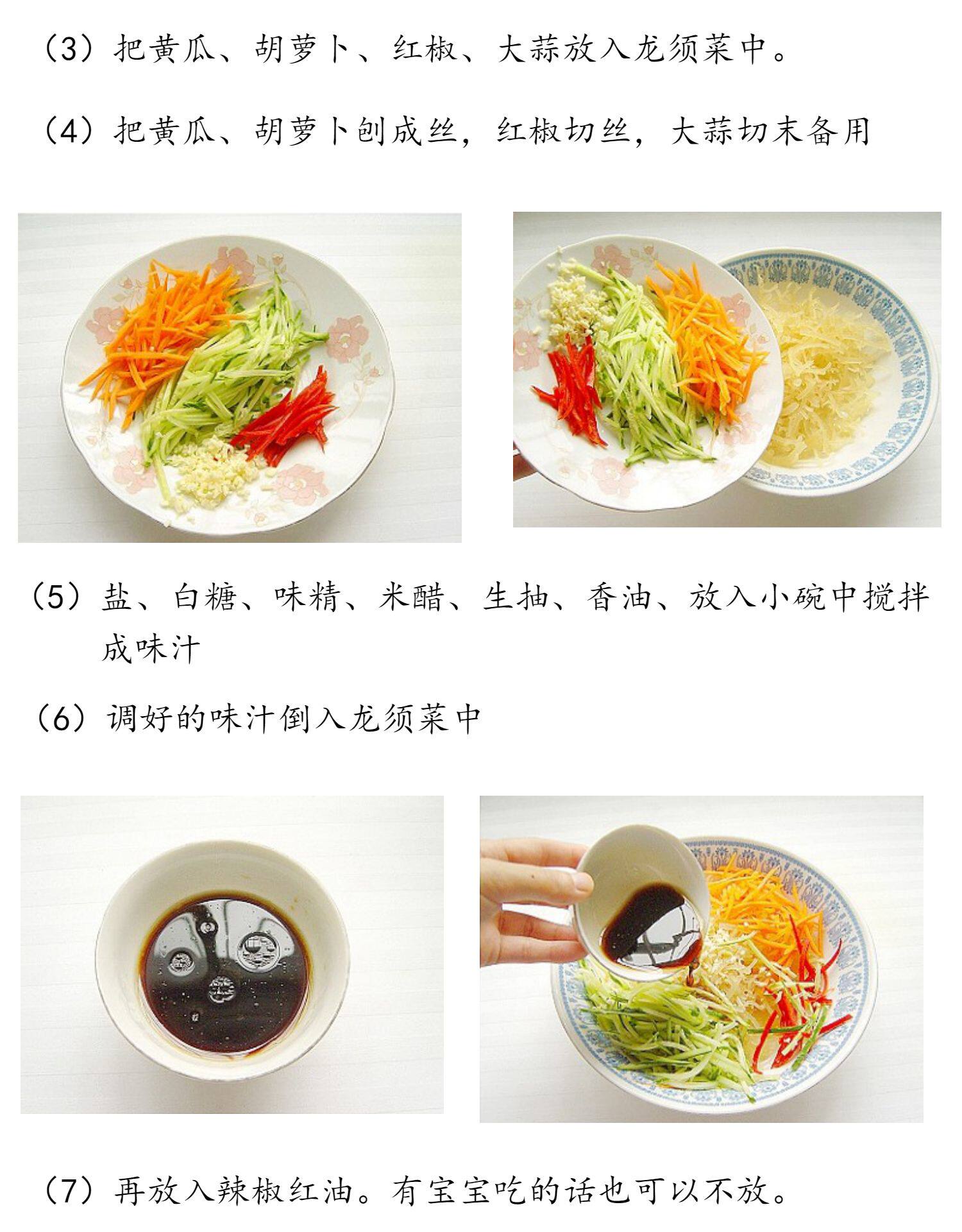 （3）把黄瓜、胡萝卜、红椒、大蒜放入龙须菜中。

（4）把黄瓜、胡萝卜刨成丝，红椒切丝，大蒜切末备用

（5）盐、白糖、味精、米醋、生抽、香油、放入小碗中搅拌成味汁

（6）调好的味汁倒入龙须菜中

（7）再放入辣椒红油。有宝宝吃的话也可以不放。