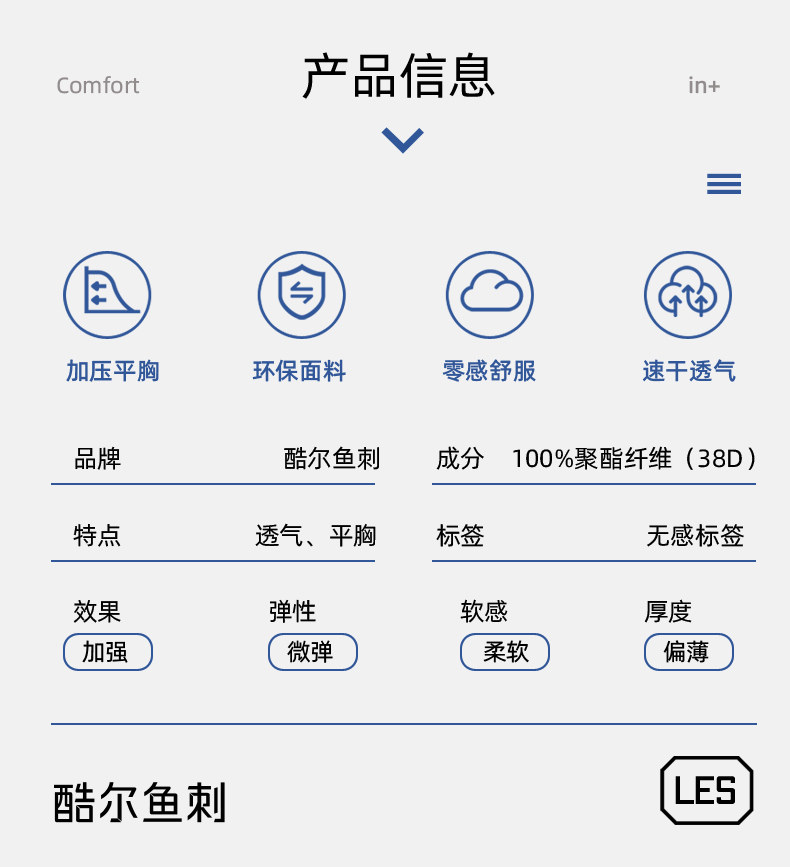 Comfort 产品信息 in+

加压平胸 环保面料 零感舒服 速干透气

品牌 酷尔鱼刺

成分 100%聚酯纤维（38D）

特点 透气、平胸

标签 无感标签

效果
加强

弹性
微弹

软感
柔软

厚度
偏薄

酷尔鱼刺

LES