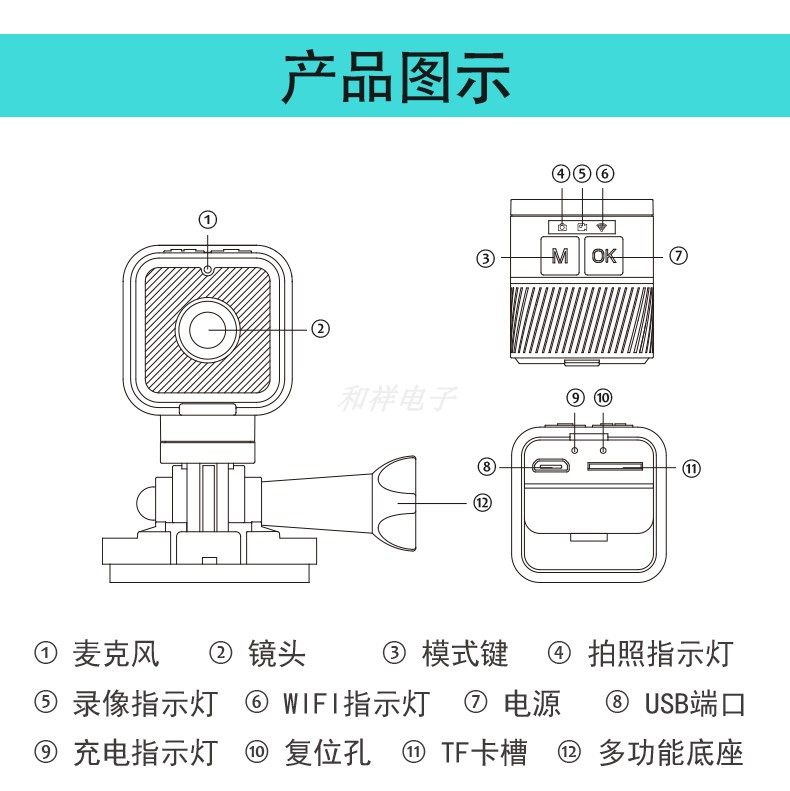 产品图示

①

②

④⑤⑥

③ M OK ⑦

和祥电子

⑨ ⑩

⑧ ⑪

⑫

① 麦克风 ② 镜头 ③ 模式键 ④ 拍照指示灯

⑤ 录像指示灯 ⑥ WIFI指示灯 ⑦ 电源 ⑧ USB端口

⑨ 充电指示灯 ⑩ 复位孔 ⑪ TF卡槽 ⑫ 多功能底座