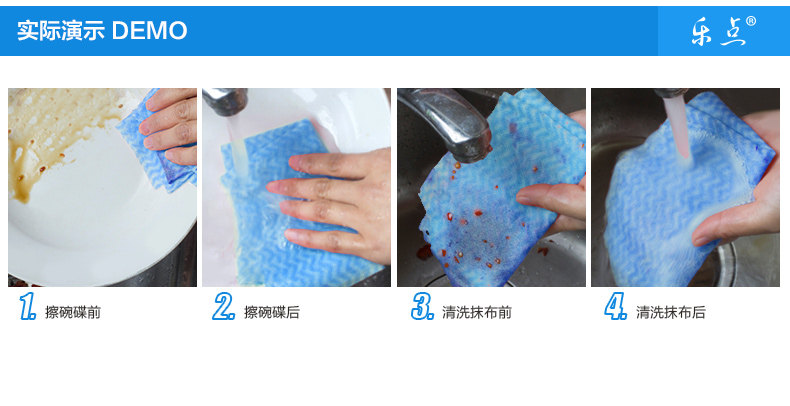 实际演示 DEMO

乐点®

1. 擦碗碟前

2. 擦碗碟后

3. 清洗抹布前

4. 清洗抹布后