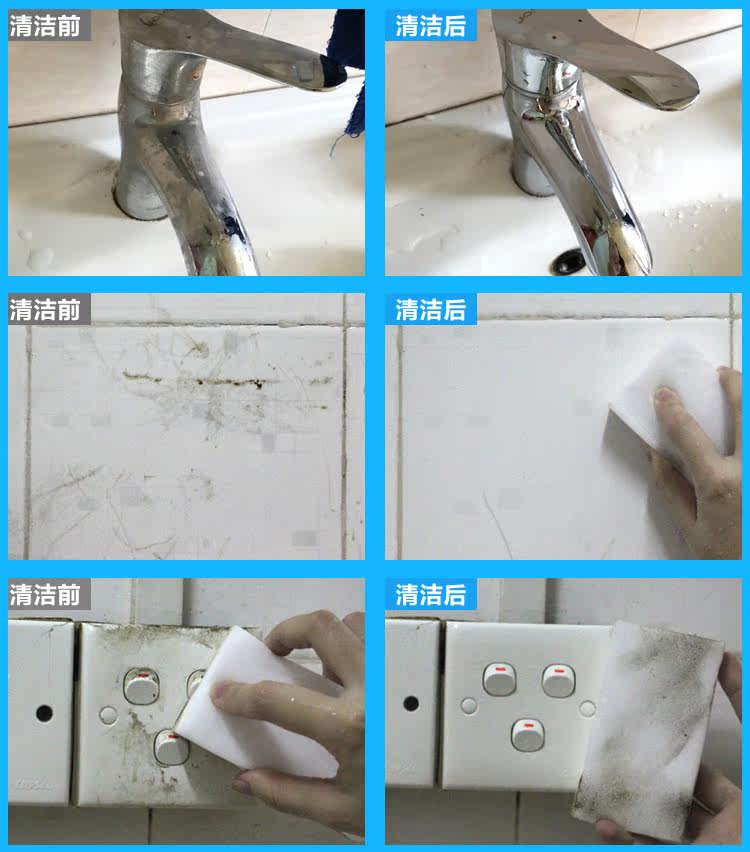 清洁前

清洁后

清洁前

清洁后

清洁前

清洁后