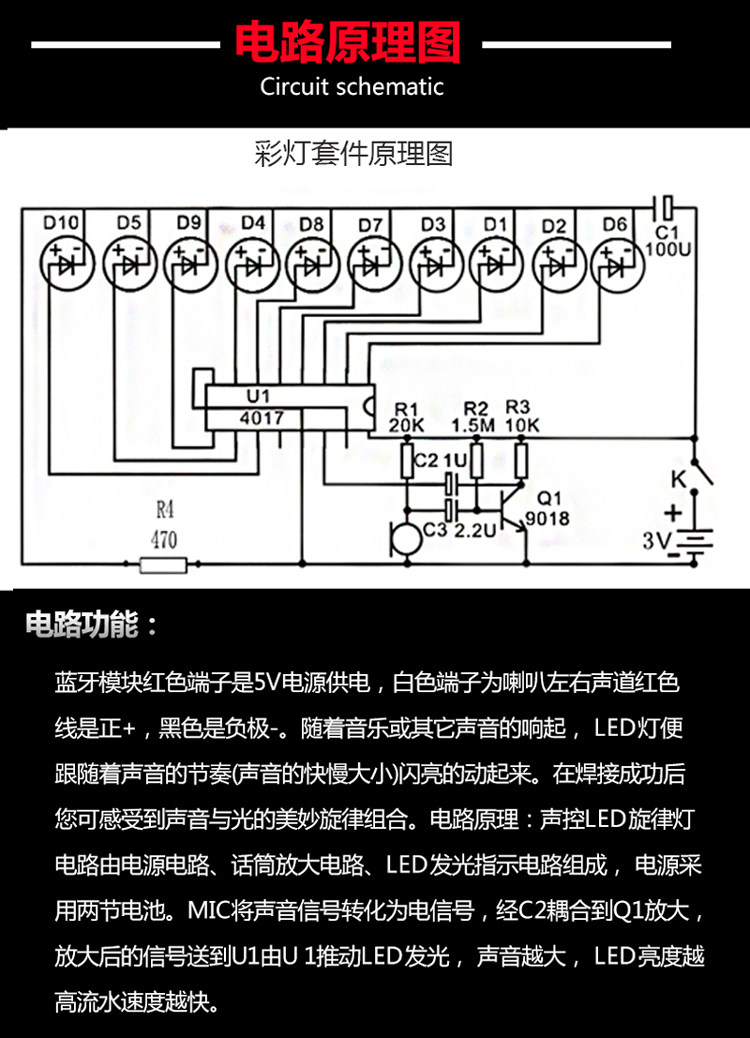 电路原理图

Circuit schematic

彩灯套件原理图

D10 D5 D9 D4 D8 D7 D3 D1 D2 D6

C1 100U

U1 4017

R1 20K R2 1.5M R3 10K

C2 1U

C3 2.2U

Q1 9018

K

3V

R4 470

电路功能：

蓝牙模块红色端子是5V电源供电，白色端子为喇叭左右声道红色线是正+，黑色是负极-。随着音乐或其它声音的响起， LED灯便跟随着声音的节奏(声音的快慢大小)闪亮的动起来。在焊接成功后您可感受到声音与光的美妙旋律组合。电路原理：声控LED旋律灯电路由电源电路、话筒放大电路、LED发光指示电路组成， 电源采用两节电池。MIC将声音信号转化为电信号，经C2耦合到Q1放大，放大后的信号送到U1由U 1推动LED发光， 声音越大， LED亮度越高流水速度越快。