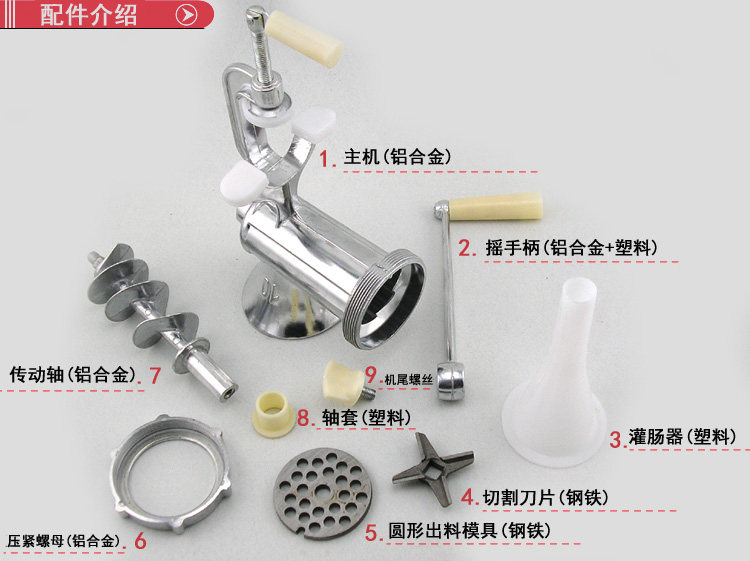 配件介绍

1. 主机(铝合金)

2. 摇手柄(铝合金+塑料)

传动轴(铝合金). 7

9. 机尾螺丝

8. 轴套(塑料)

3. 灌肠器(塑料)

4. 切割刀片(钢铁)

5. 圆形出料模具(钢铁)

压紧螺母(铝合金). 6