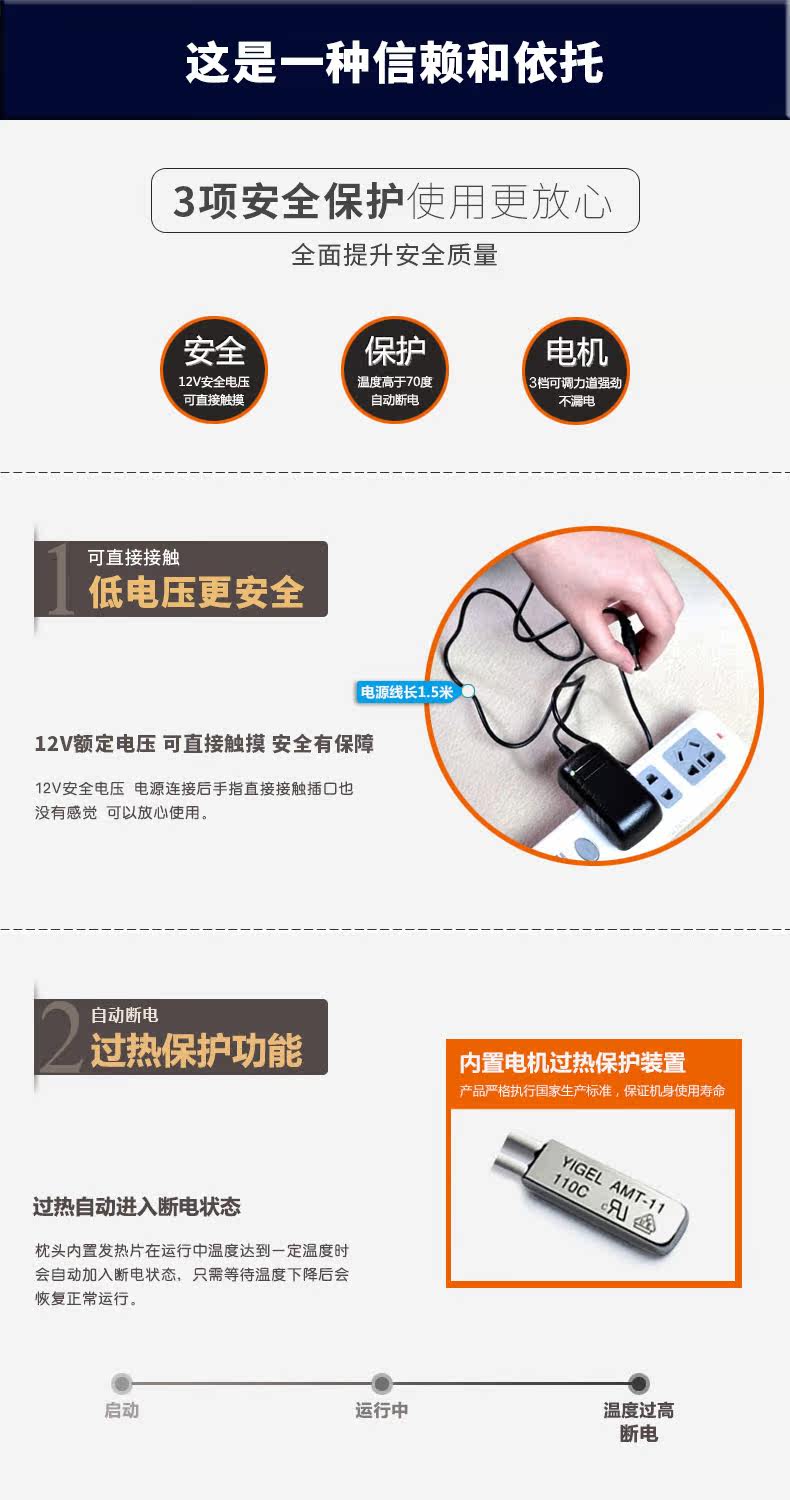 这是一种信赖和依托

3项安全保护使用更放心

全面提升安全质量

安全
12V安全电压
可直接触摸

保护
温度高于70度
自动断电

电机
3档可调力道强劲
不漏电

1
可直接接触
低电压更安全

电源线长1.5米

12V额定电压 可直接触摸 安全有保障

12V安全电压 电源连接后手指直接接触插口也没有感觉 可以放心使用。

2
自动断电
过热保护功能

内置电机过热保护装置
产品严格执行国家生产标准，保证机身使用寿命

YIGEL AMT-11
110C

过热自动进入断电状态

枕头内置发热片在运行中温度达到一定温度时会自动加入断电状态，只需等待温度下降后会恢复正常运行。

启动

运行中

温度过高
断电