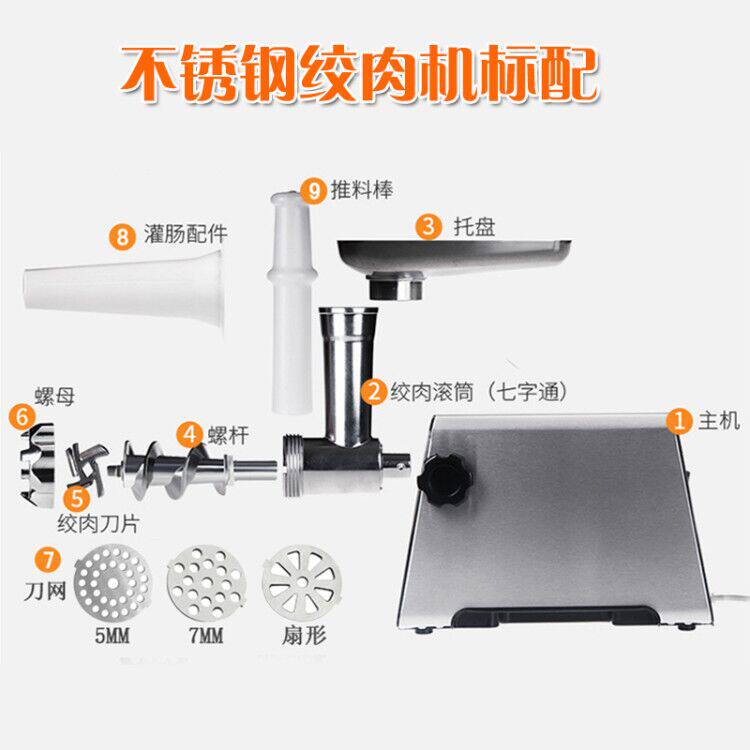 不锈钢绞肉机标配

9 推料棒

8 灌肠配件

3 托盘

2 绞肉滚筒（七字通）

螺母

6

4 螺杆

1 主机

5

绞肉刀片

7

刀网

5MM

7MM

扇形