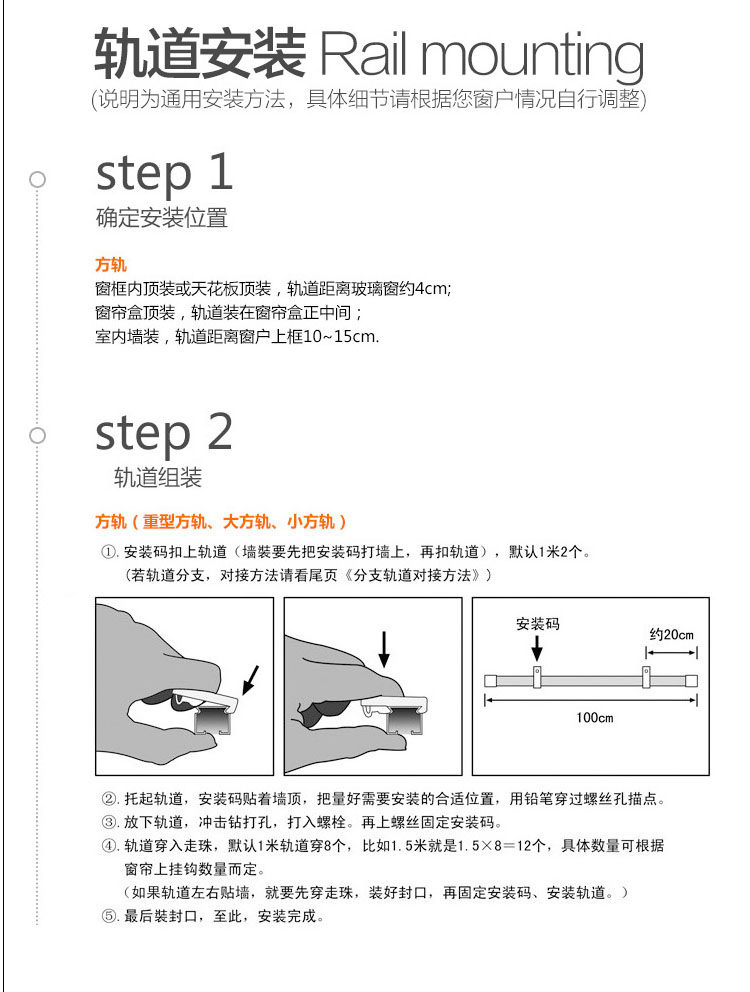 轨道安装 Rail mounting
(说明为通用安装方法，具体细节请根据您窗户情况自行调整)

step 1
确定安装位置

方轨
窗框内顶装或天花板顶装，轨道距离玻璃窗约4cm;
窗帘盒顶装，轨道装在窗帘盒正中间；
室内墙装，轨道距离窗户上框10~15cm.

step 2
轨道组装

方轨（重型方轨、大方轨、小方轨）
①. 安装码扣上轨道（墙装要先把安装码打墙上，再扣轨道），默认1米2个。
（若轨道分支，对接方法请看尾页《分支轨道对接方法》）

安装码
约20cm
100cm

②. 托起轨道，安装码贴着墙顶，把量好需要安装的合适位置，用铅笔穿过螺丝孔描点。
③. 放下轨道，冲击钻打孔，打入螺栓。再上螺丝固定安装码。
④. 轨道穿入走珠，默认1米轨道穿8个，比如1.5米就是1.5×8=12个，具体数量可根据窗帘上挂钩数量而定。
（如果轨道左右贴墙，就要先穿走珠，装好封口，再固定安装码、安装轨道。）
⑤. 最后装封口，至此，安装完成。