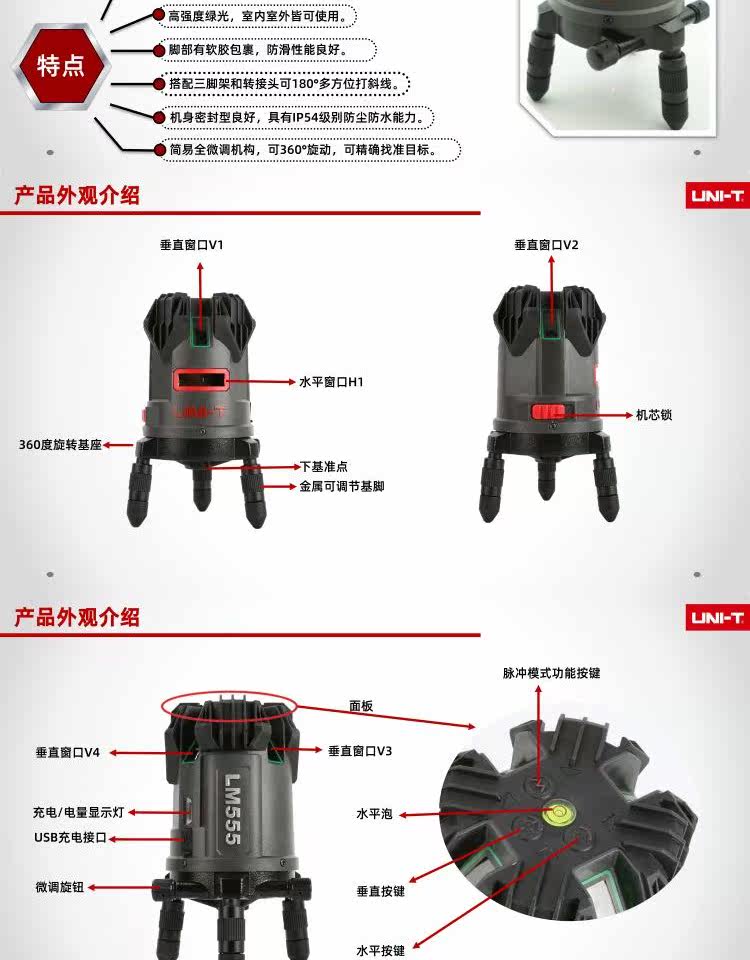 特点

高强度绿光，室内室外皆可使用。

脚部有软胶包裹，防滑性能良好。

搭配三脚架和转接头可180°多方位打斜线。

机身密封型良好，具有IP54级别防尘防水能力。

简易全微调机构，可360°旋动，可精确找准目标。

产品外观介绍

UNI-T

垂直窗口V1

水平窗口H1

360度旋转基座

下基准点

金属可调节基脚

垂直窗口V2

机芯锁

产品外观介绍

UNI-T

脉冲模式功能按键

面板

垂直窗口V4

垂直窗口V3

LM555

充电/电量显示灯

USB充电接口

微调旋钮

水平泡

垂直按键

水平按键