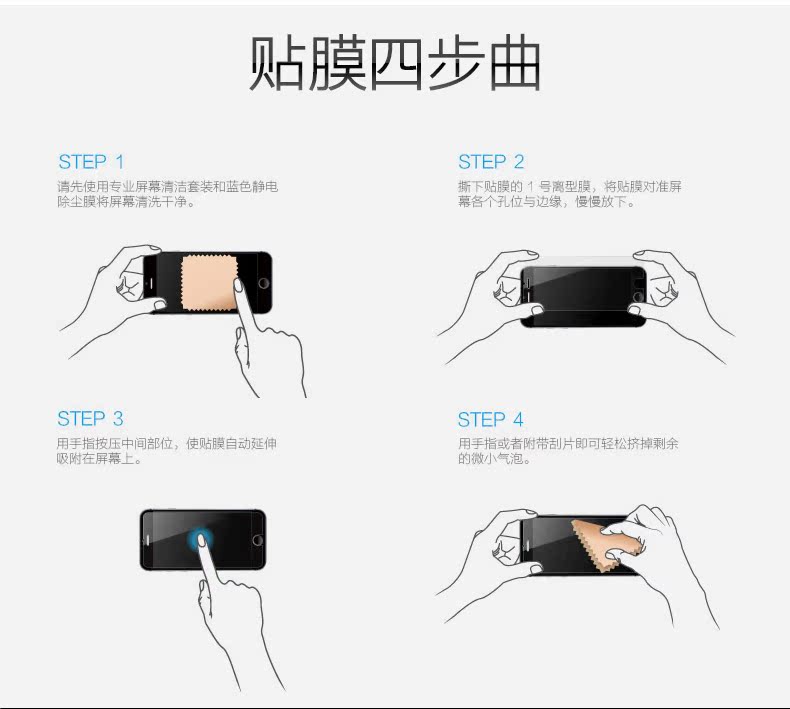 贴膜四步曲

STEP 1
请先使用专业屏幕清洁套装和蓝色静电除尘膜将屏幕清洗干净。

STEP 2
撕下贴膜的 1 号离型膜，将贴膜对准屏幕各个孔位与边缘，慢慢放下。

STEP 3
用手指按压中间部位，使贴膜自动延伸吸附在屏幕上。

STEP 4
用手指或者附带刮片即可轻松挤掉剩余的微小气泡。