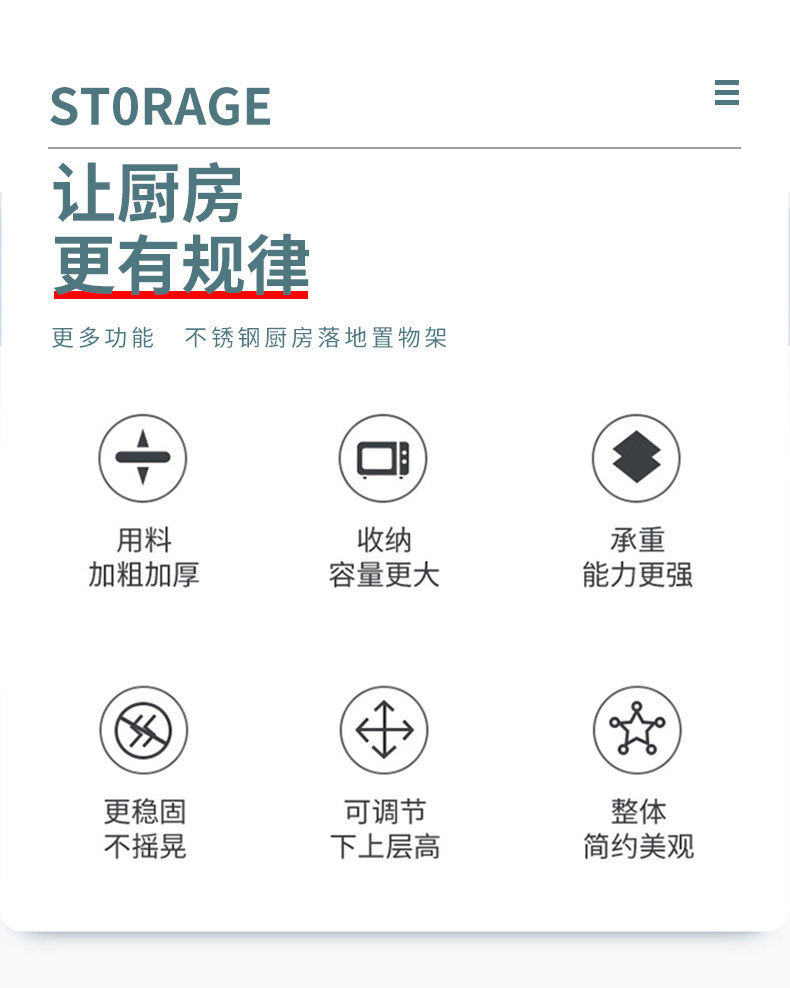 ST0RAGE

让厨房
更有规律

更多功能 不锈钢厨房落地置物架

用料
加粗加厚

收纳
容量更大

承重
能力更强

更稳固
不摇晃

可调节
下上层高

整体
简约美观