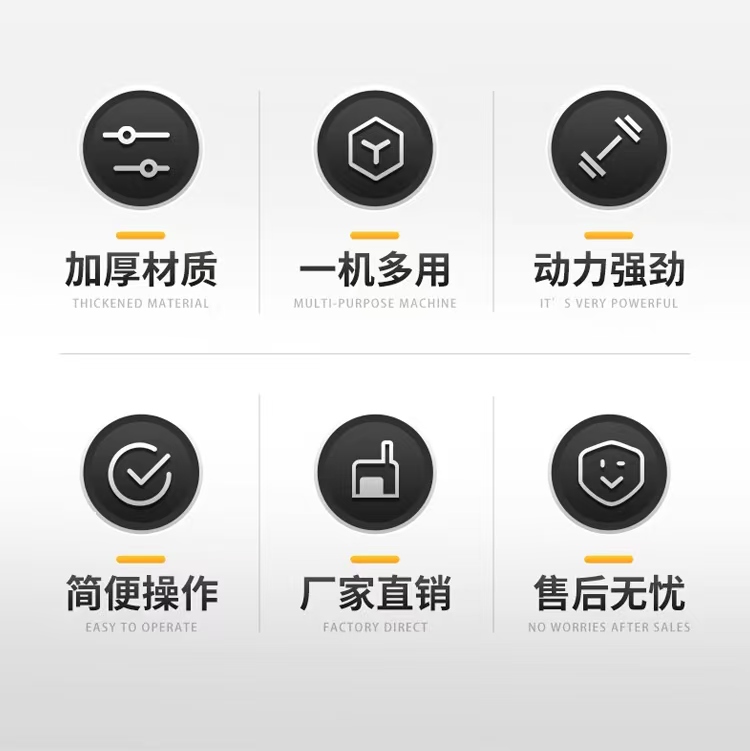 加厚材质
THICKENED MATERIAL

一机多用
MULTI-PURPOSE MACHINE

动力强劲
IT'S VERY POWERFUL

简便操作
EASY TO OPERATE

厂家直销
FACTORY DIRECT

售后无忧
NO WORRIES AFTER SALES