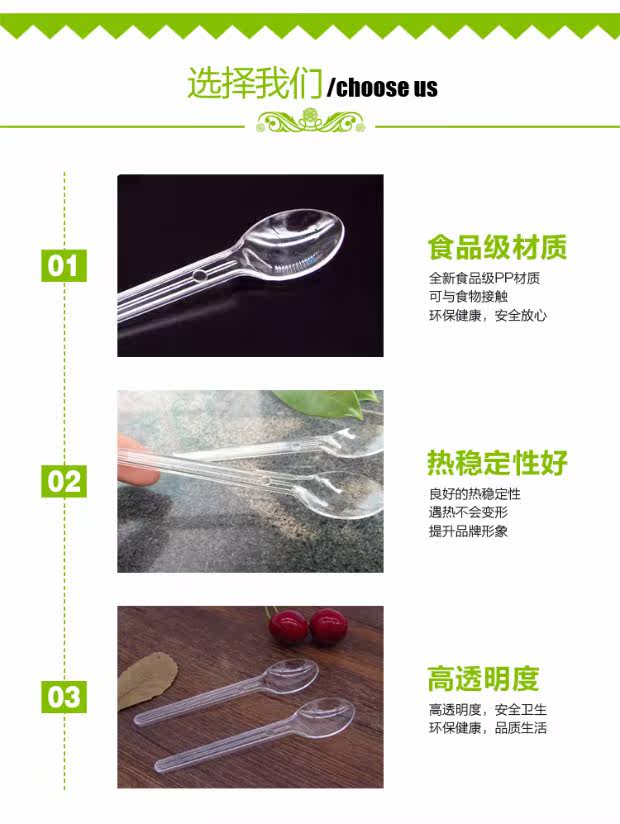 选择我们/choose us

01

食品级材质

全新食品级PP材质
可与食物接触
环保健康，安全放心

02

热稳定性好

良好的热稳定性
遇热不会变形
提升品牌形象

03

高透明度

高透明度，安全卫生
环保健康，品质生活