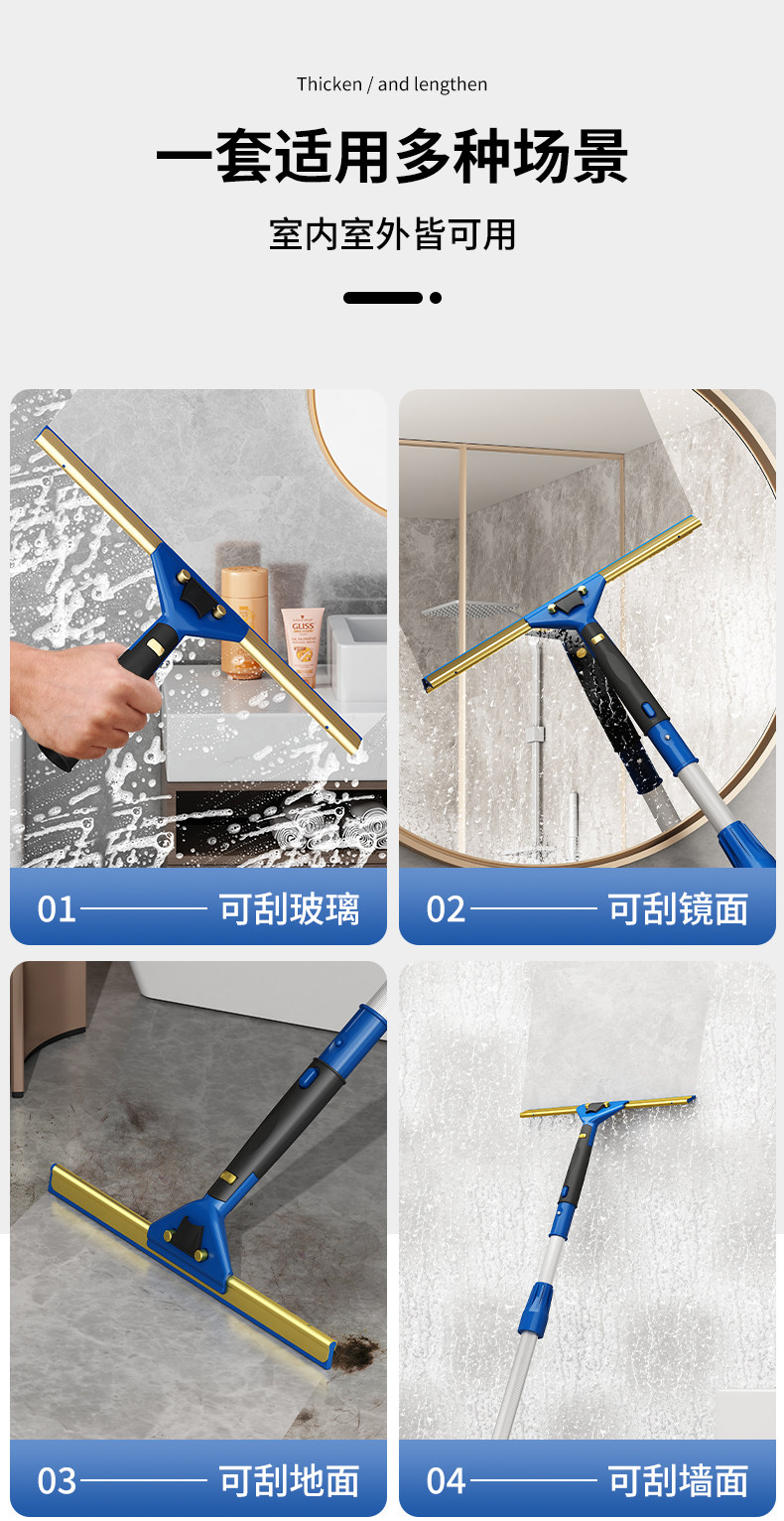 Thicken / and lengthen

一套适用多种场景

室内室外皆可用

GLISS

01 可刮玻璃

02 可刮镜面

03 可刮地面

04 可刮墙面