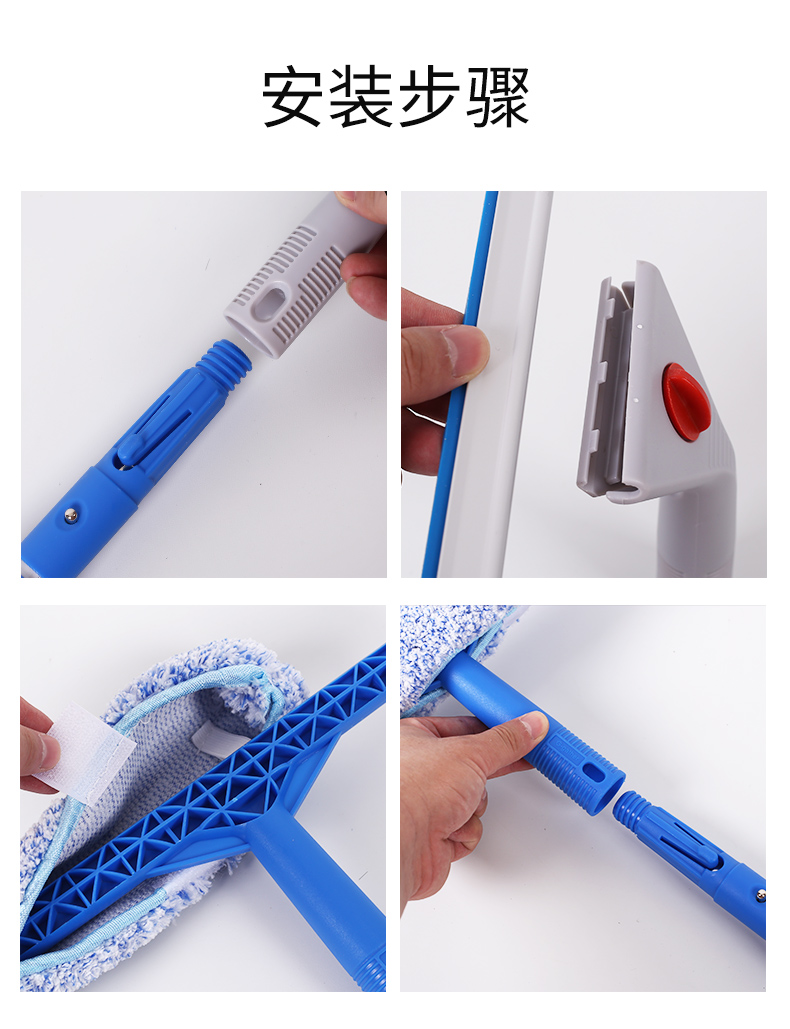 安装步骤