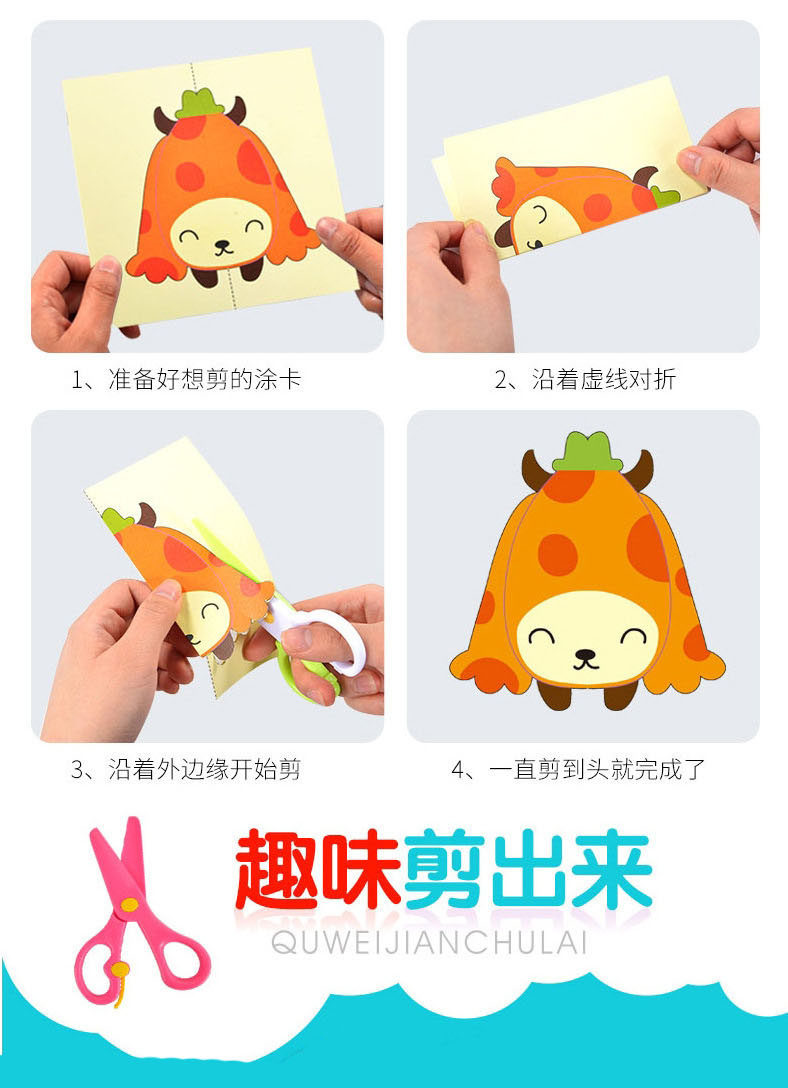 1、准备好想剪的涂卡

2、沿着虚线对折

3、沿着外边缘开始剪

4、一直剪到头就完成了

趣味剪出来

QUWEIJIANCHULAI