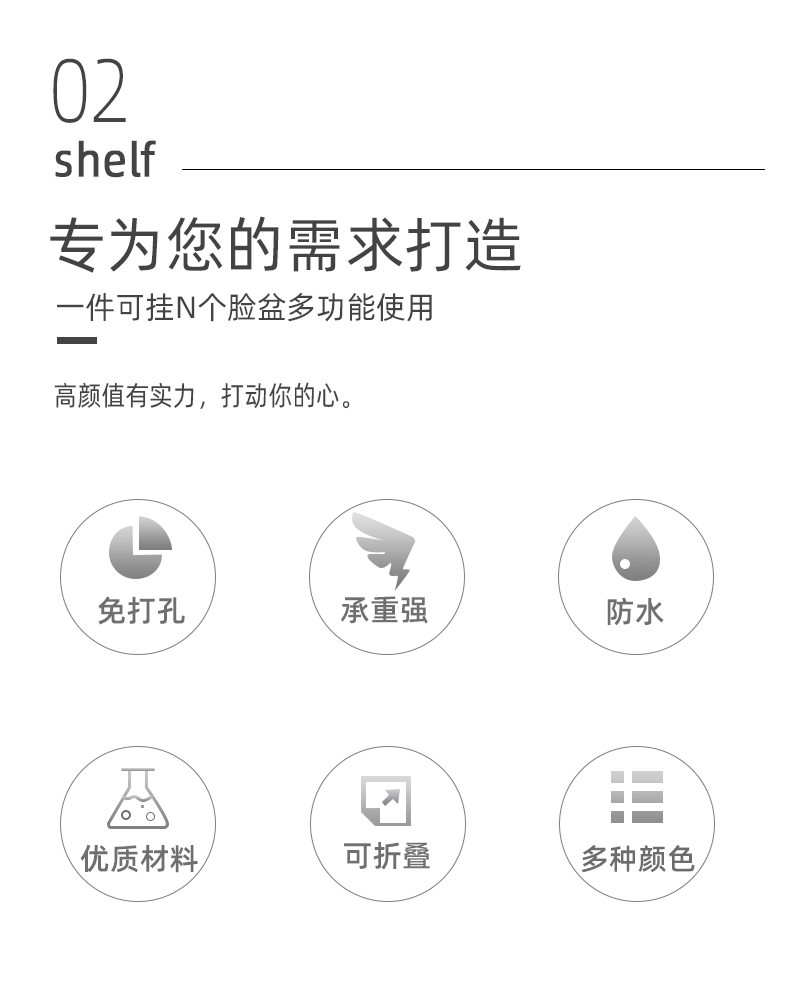 02
shelf

专为您的需求打造

一件可挂N个脸盆多功能使用

高颜值有实力，打动你的心。

免打孔

承重强

防水

优质材料

可折叠

多种颜色