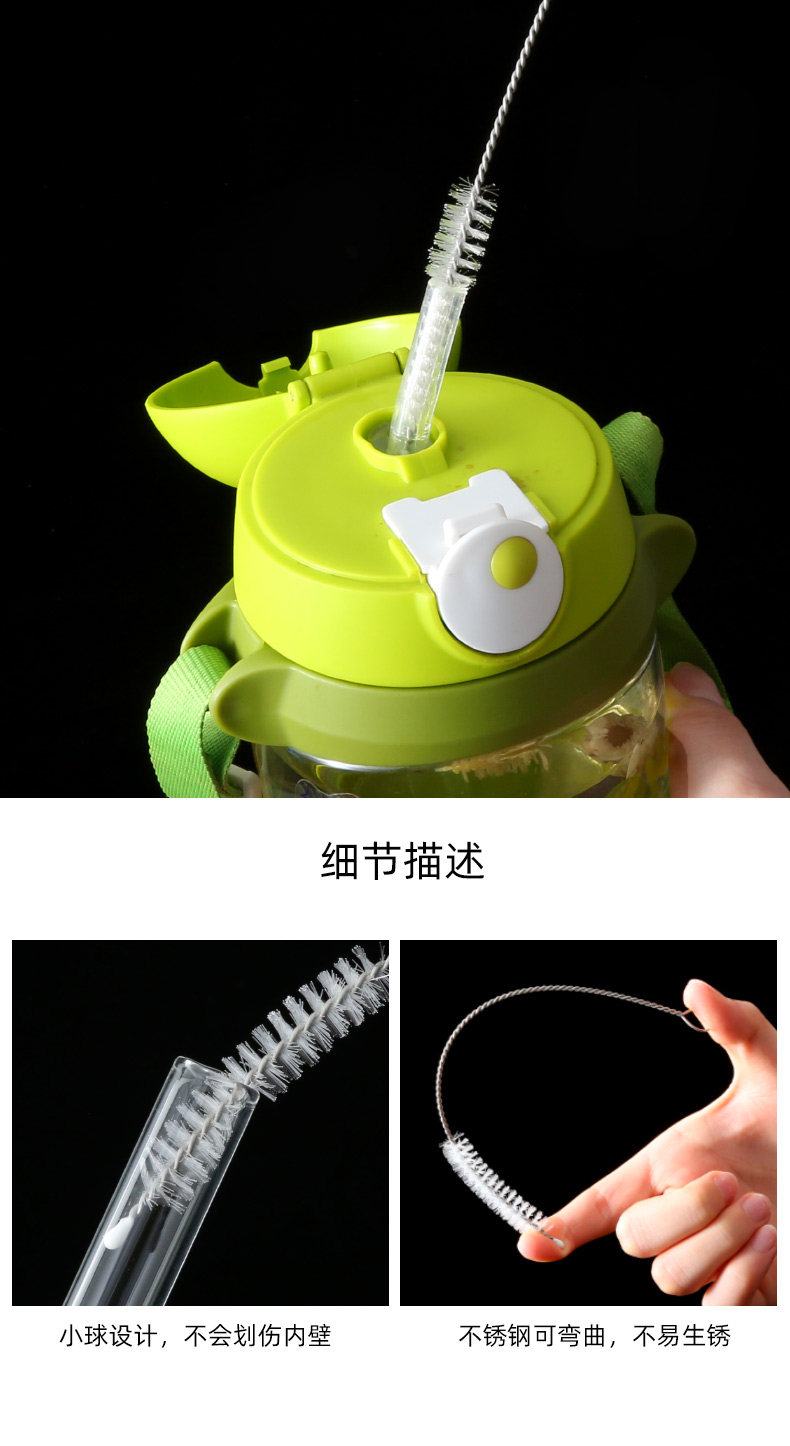 细节描述

小球设计，不会划伤内壁

不锈钢可弯曲，不易生锈