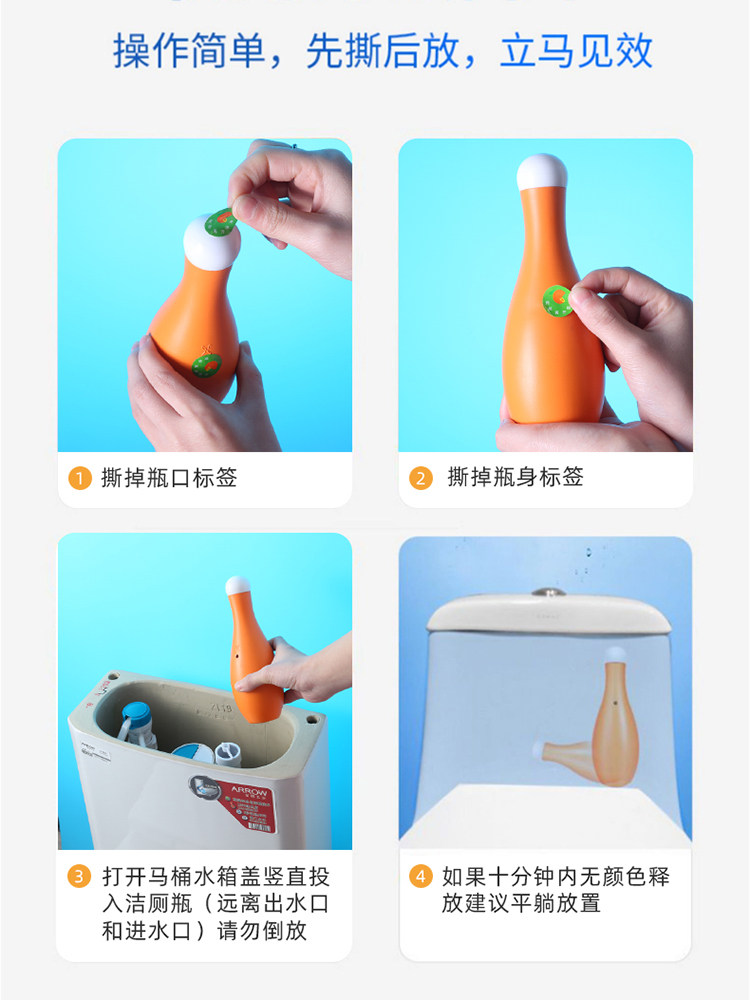 操作简单，先撕后放，立马见效

1 撕掉瓶口标签

2 撕掉瓶身标签

ARROW

3 打开马桶水箱盖竖直投入洁厕瓶（远离出水口和进水口）请勿倒放

4 如果十分钟内无颜色释放建议平躺放置