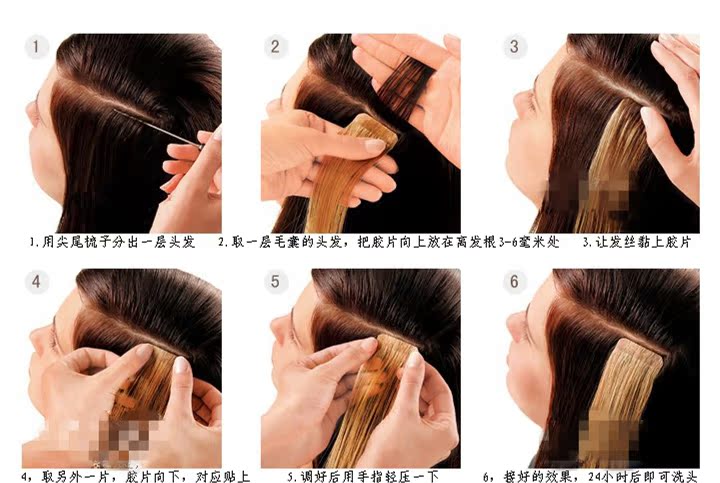 1

2

3

1.用尖尾梳子分出一层头发

2.取一层毛囊的头发，把胶片向上放在离发根3-6毫米处

3.让发丝黏上胶片

4

5

6

4，取另外一片，胶片向下，对应贴上

5.调好后用手指轻压一下

6，接好的效果，24小时后即可洗头