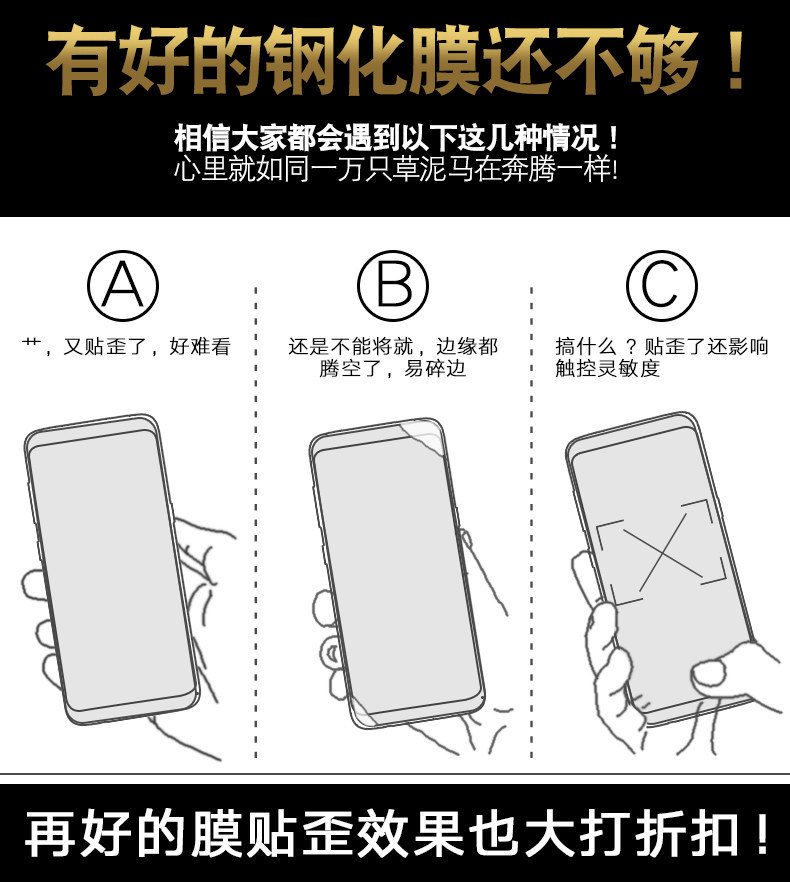 有好的钢化膜还不够！

相信大家都会遇到以下这几种情况！
心里就如同一万只草泥马在奔腾一样!

A

艹，又贴歪了，好难看

B

还是不能将就，边缘都腾空了，易碎边

C

搞什么？贴歪了还影响触控灵敏度

再好的膜贴歪效果也大打折扣！