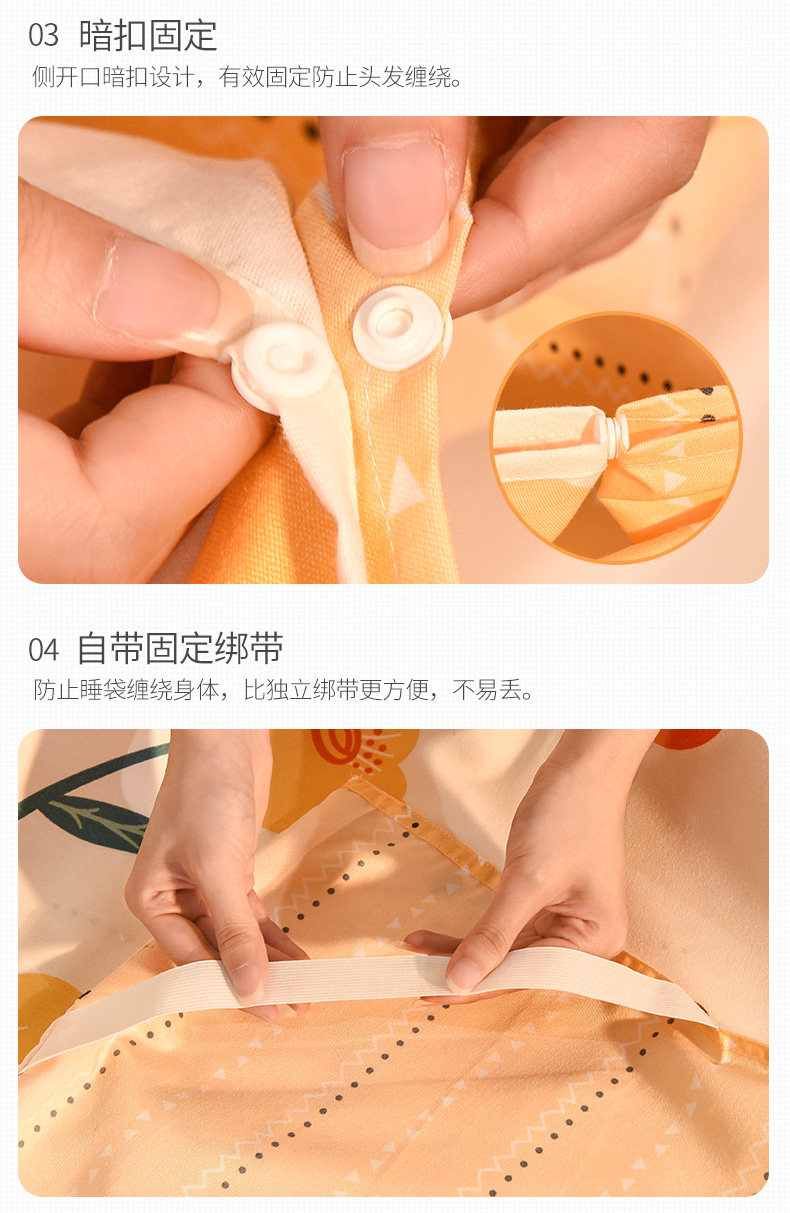 03 暗扣固定
侧开口暗扣设计，有效固定防止头发缠绕。

04 自带固定绑带
防止睡袋缠绕身体，比独立绑带更方便，不易丢。