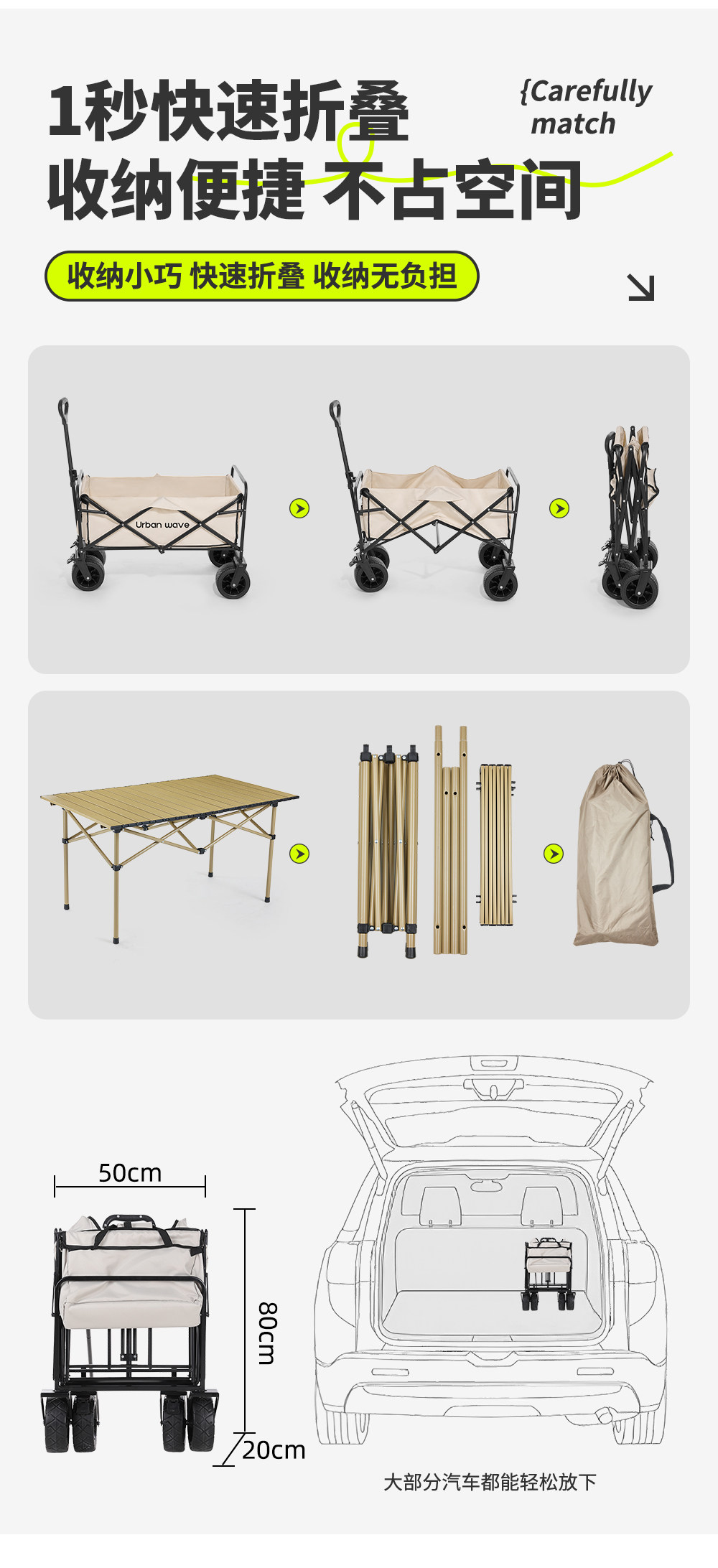 1秒快速折叠
收纳便捷 不占空间

{Carefully match

收纳小巧 快速折叠 收纳无负担

Urban wave

50cm
80cm
20cm

大部分汽车都能轻松放下