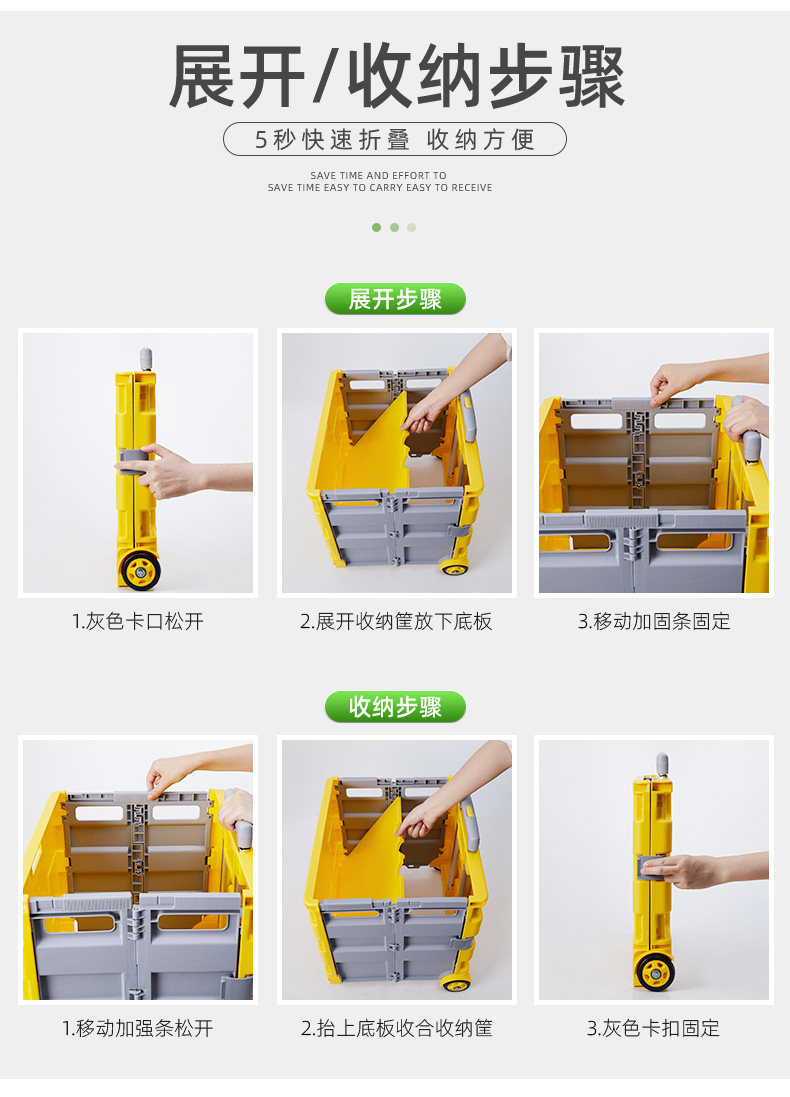 展开/收纳步骤

5秒快速折叠 收纳方便

SAVE TIME AND EFFORT TO
SAVE TIME EASY TO CARRY EASY TO RECEIVE

展开步骤

1.灰色卡口松开

2.展开收纳筐放下底板

3.移动加固条固定

收纳步骤

1.移动加强条松开

2.抬上底板收合收纳筐

3.灰色卡扣固定