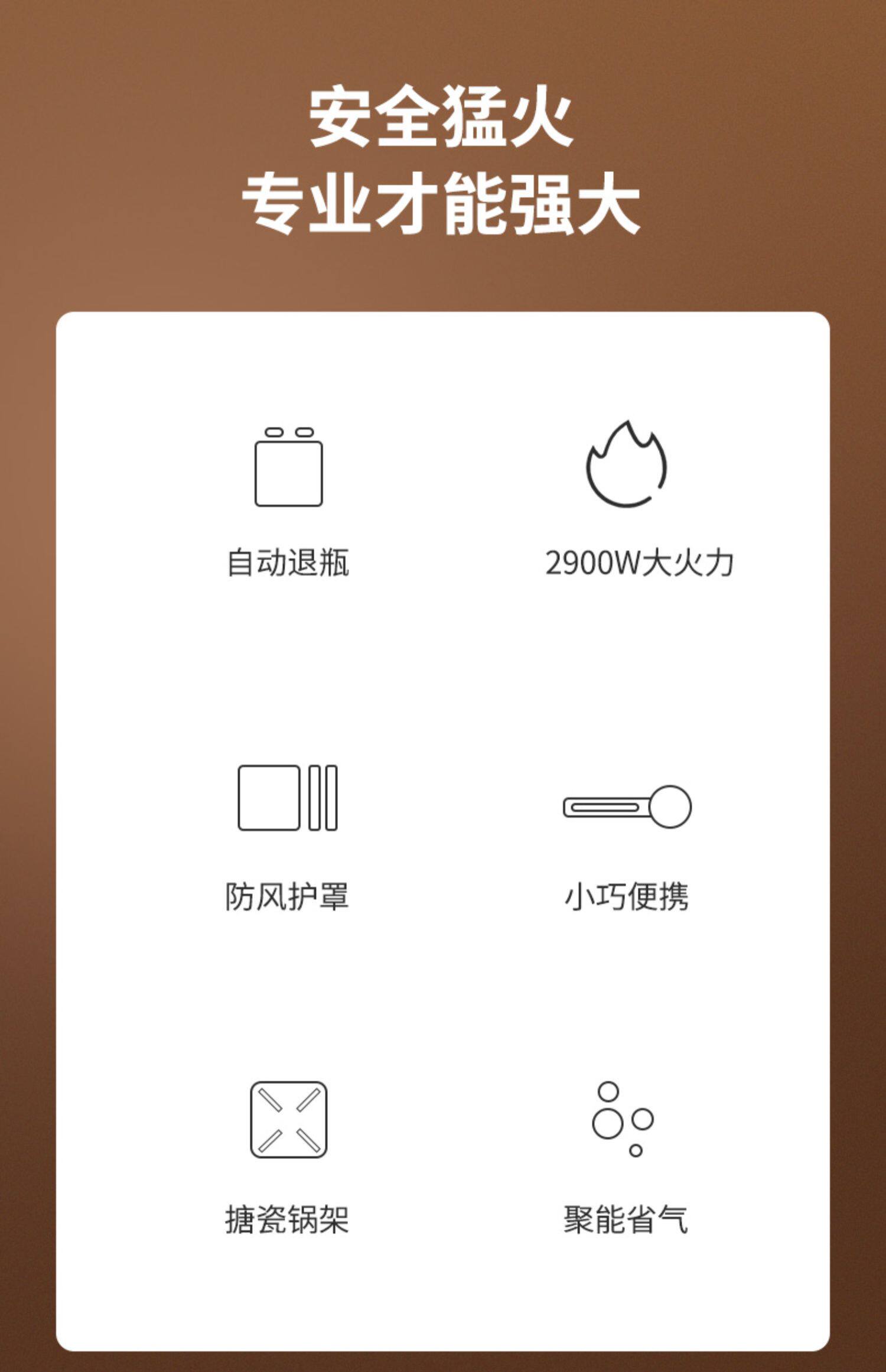 安全猛火
专业才能强大

自动退瓶

2900W大火力

防风护罩

小巧便携

搪瓷锅架

聚能省气