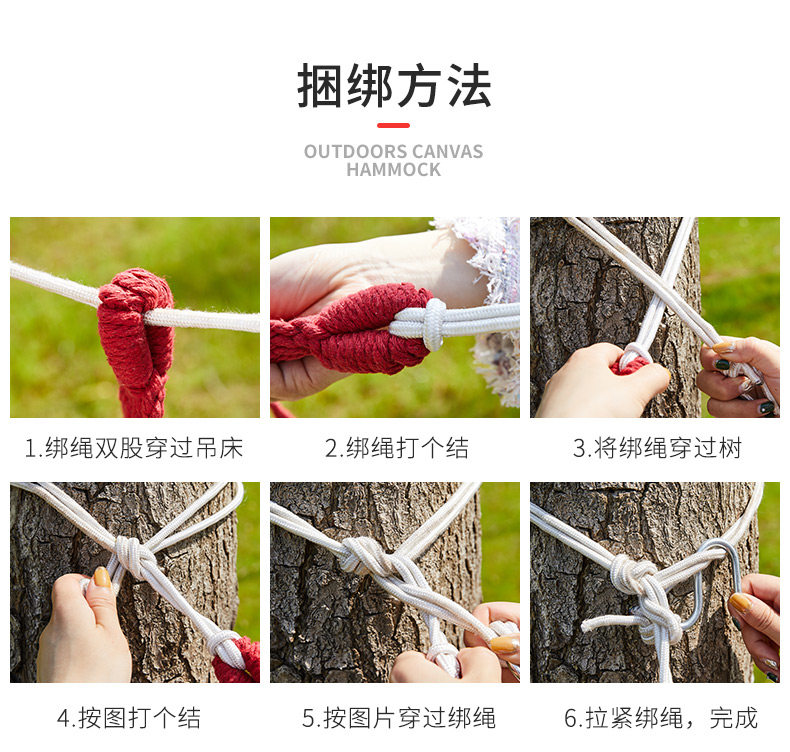 捆绑方法

OUTDOORS CANVAS HAMMOCK

1.绑绳双股穿过吊床

2.绑绳打个结

3.将绑绳穿过树

4.按图打个结

5.按图片穿过绑绳

6.拉紧绑绳，完成