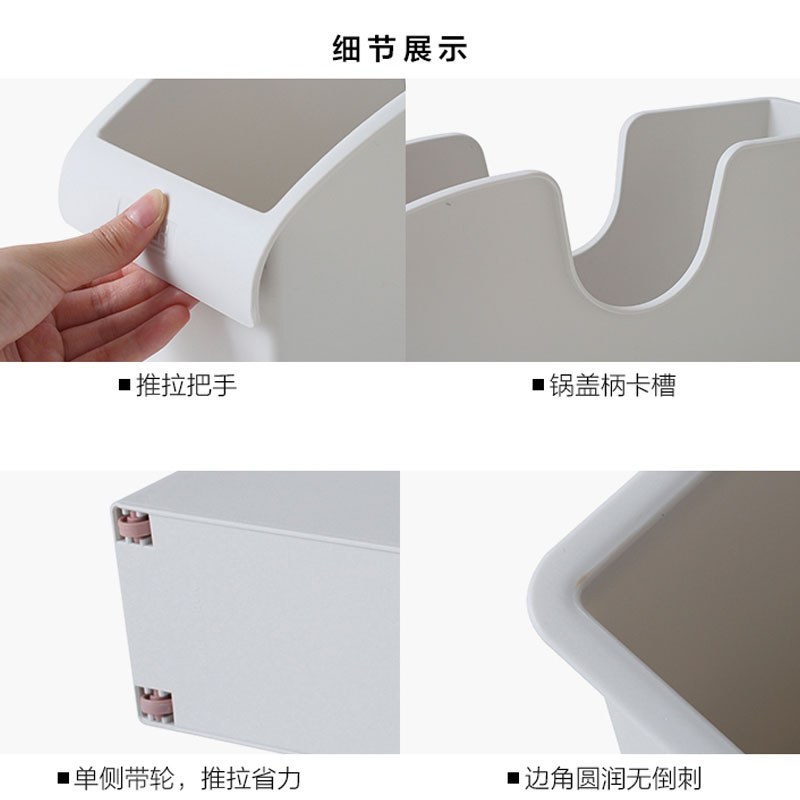 细节展示

■推拉把手

■锅盖柄卡槽

■单侧带轮，推拉省力

■边角圆润无倒刺