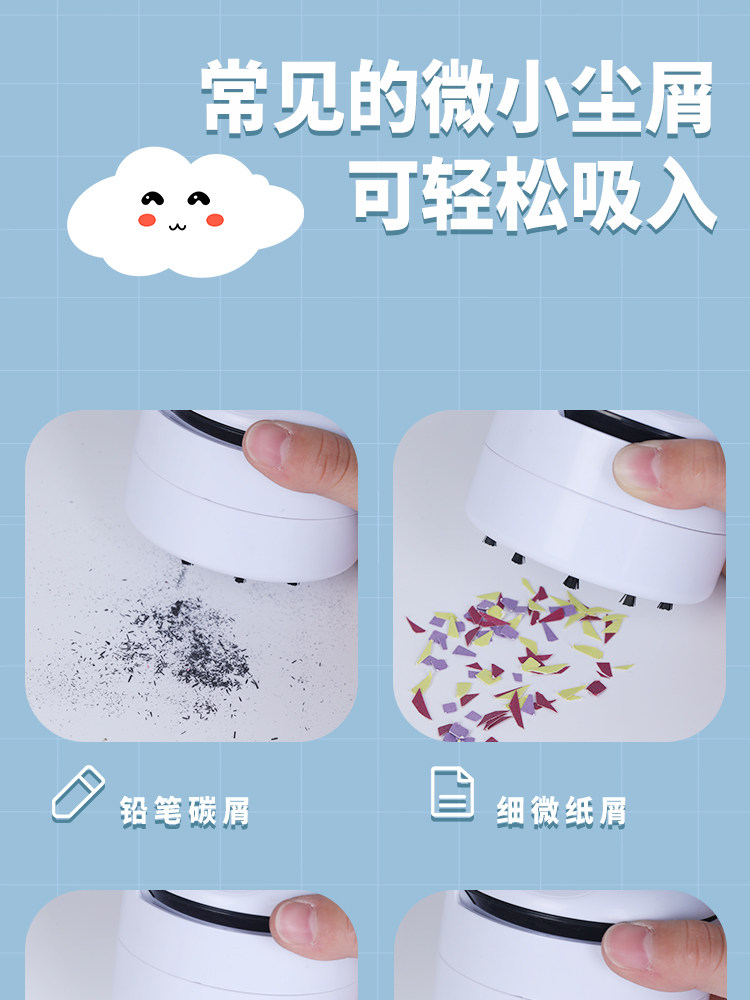 常见的微小尘屑
可轻松吸入

铅笔碳屑

细微纸屑