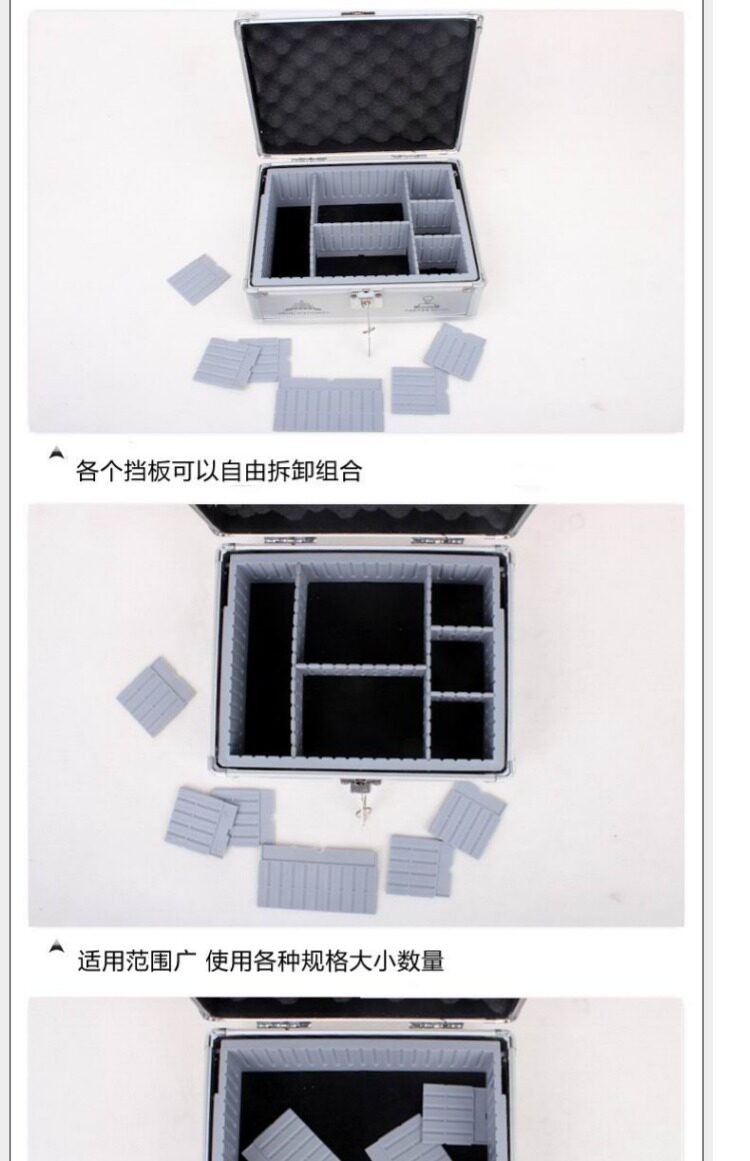 各个挡板可以自由拆卸组合

适用范围广 使用各种规格大小数量