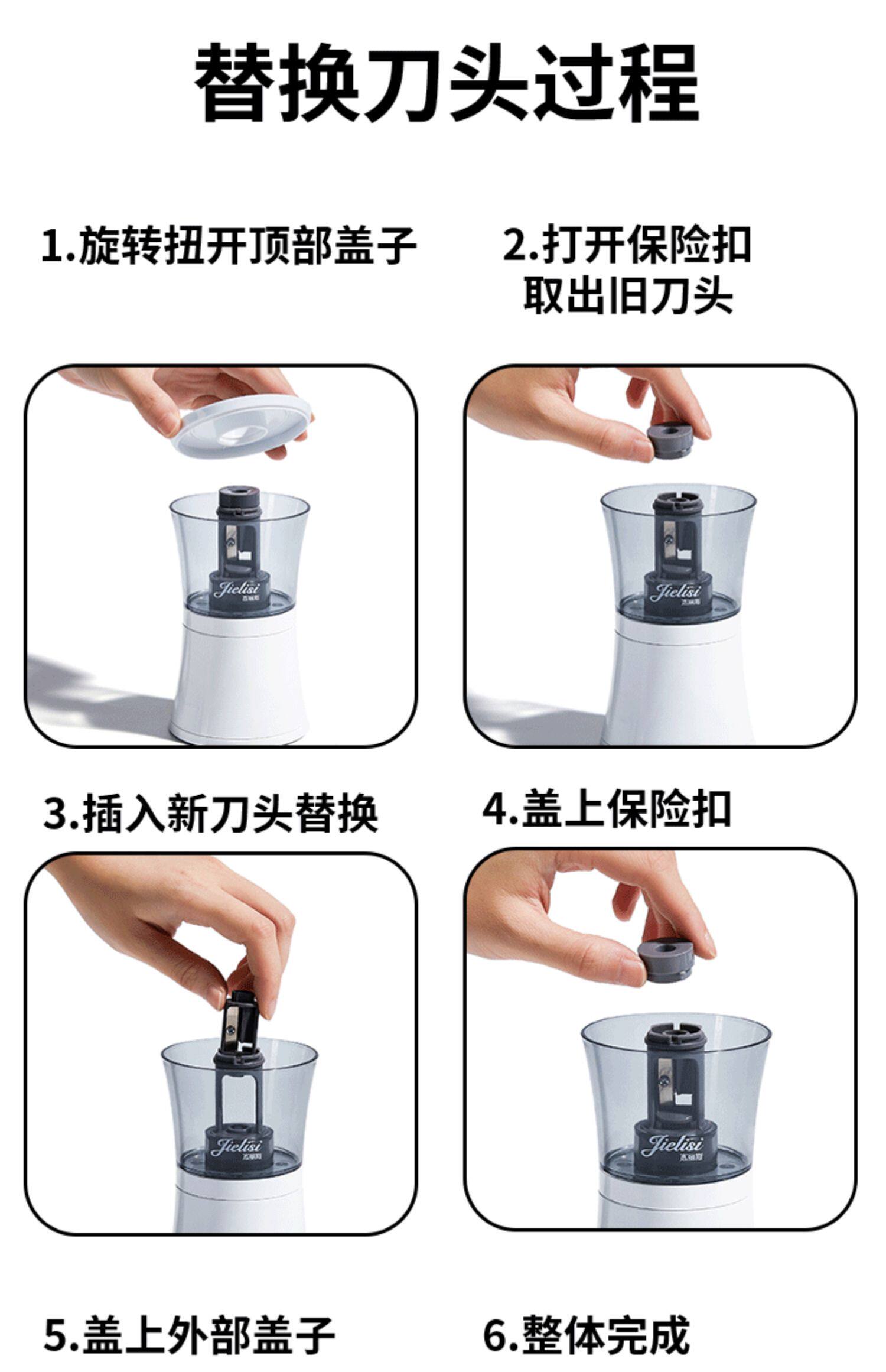 替换刀头过程

1.旋转扭开顶部盖子

2.打开保险扣
取出旧刀头

Jielisi
杰丽斯

Jielisi
杰丽斯

3.插入新刀头替换

4.盖上保险扣

Jielisi
杰丽斯

Jielisi
杰丽斯

5.盖上外部盖子

6.整体完成