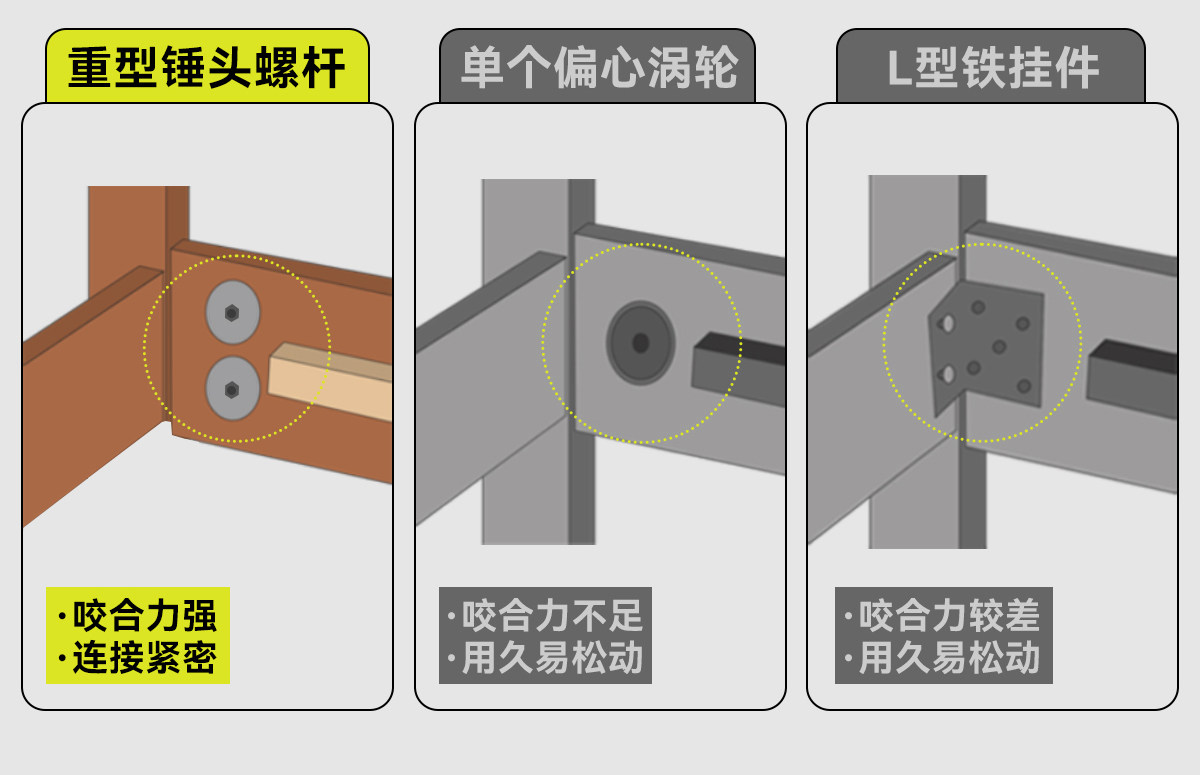 重型锤头螺杆

·咬合力强
·连接紧密

单个偏心涡轮

·咬合力不足
·用久易松动

L型铁挂件

·咬合力较差
·用久易松动