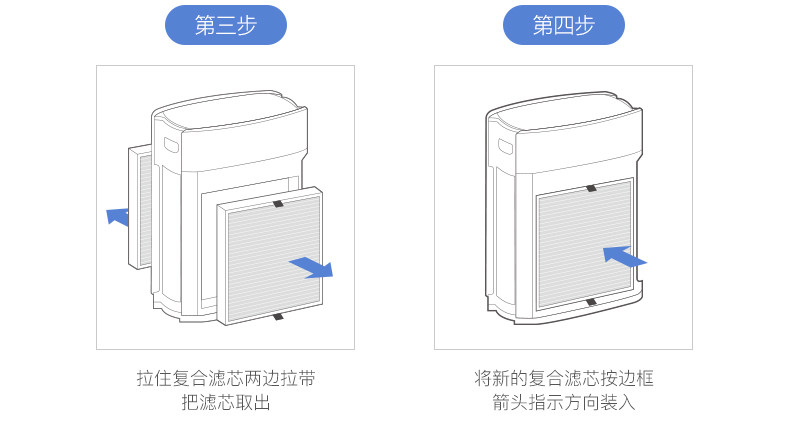 第三步

拉住复合滤芯两边拉带
把滤芯取出

第四步

将新的复合滤芯按边框
箭头指示方向装入