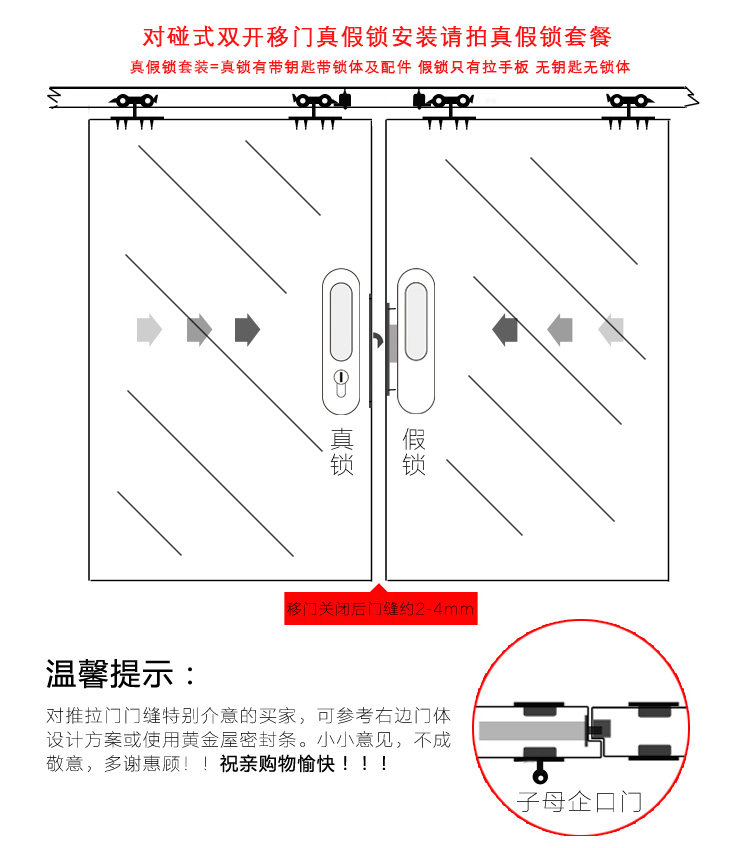 对碰式双开移门真假锁安装请拍真假锁套餐

真假锁套装=真锁有带钥匙带锁体及配件 假锁只有拉手板 无钥匙无锁体

真锁

假锁

移门关闭后门缝约2-4mm

温馨提示：

对推拉门门缝特别介意的买家，可参考右边门体设计方案或使用黄金屋密封条。小小意见，不成敬意，多谢惠顾！！祝亲购物愉快！！！

子母企口门