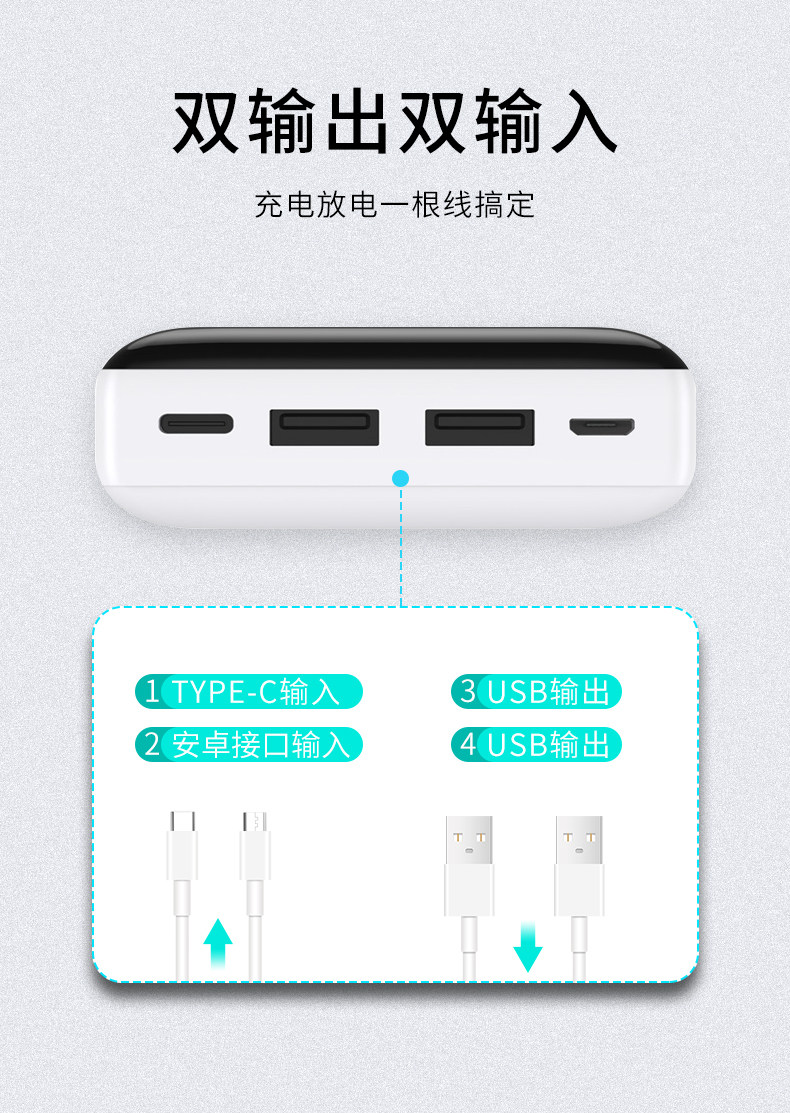 双输出双输入

充电放电一根线搞定

1 TYPE-C输入
2 安卓接口输入

3 USB输出
4 USB输出