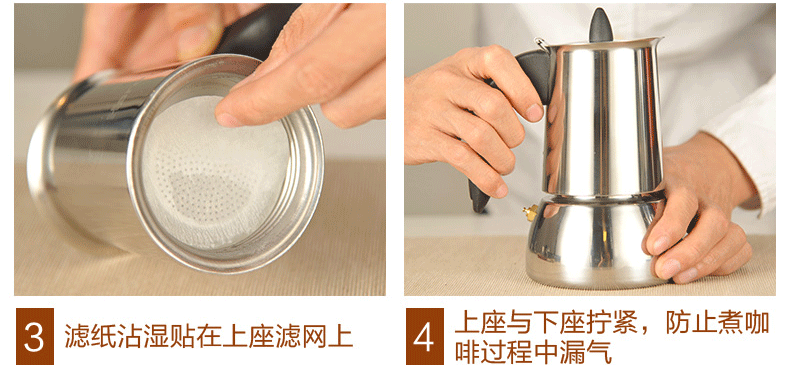 3 滤纸沾湿贴在上座滤网上

4 上座与下座拧紧，防止煮咖啡过程中漏气