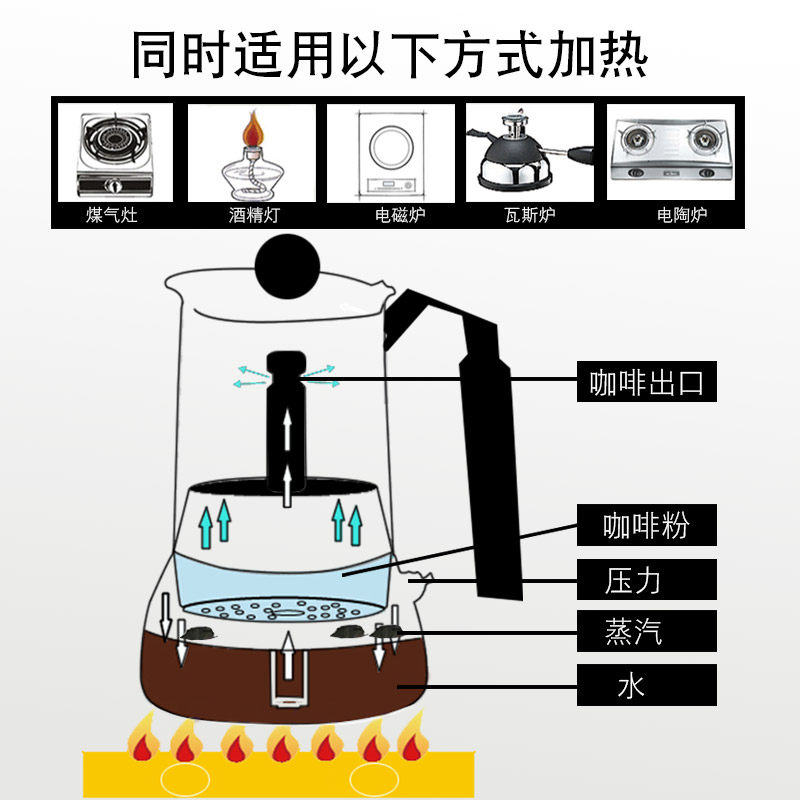 同时适用以下方式加热

煤气灶
酒精灯
电磁炉
瓦斯炉
电陶炉

咖啡出口
咖啡粉
压力
蒸汽
水