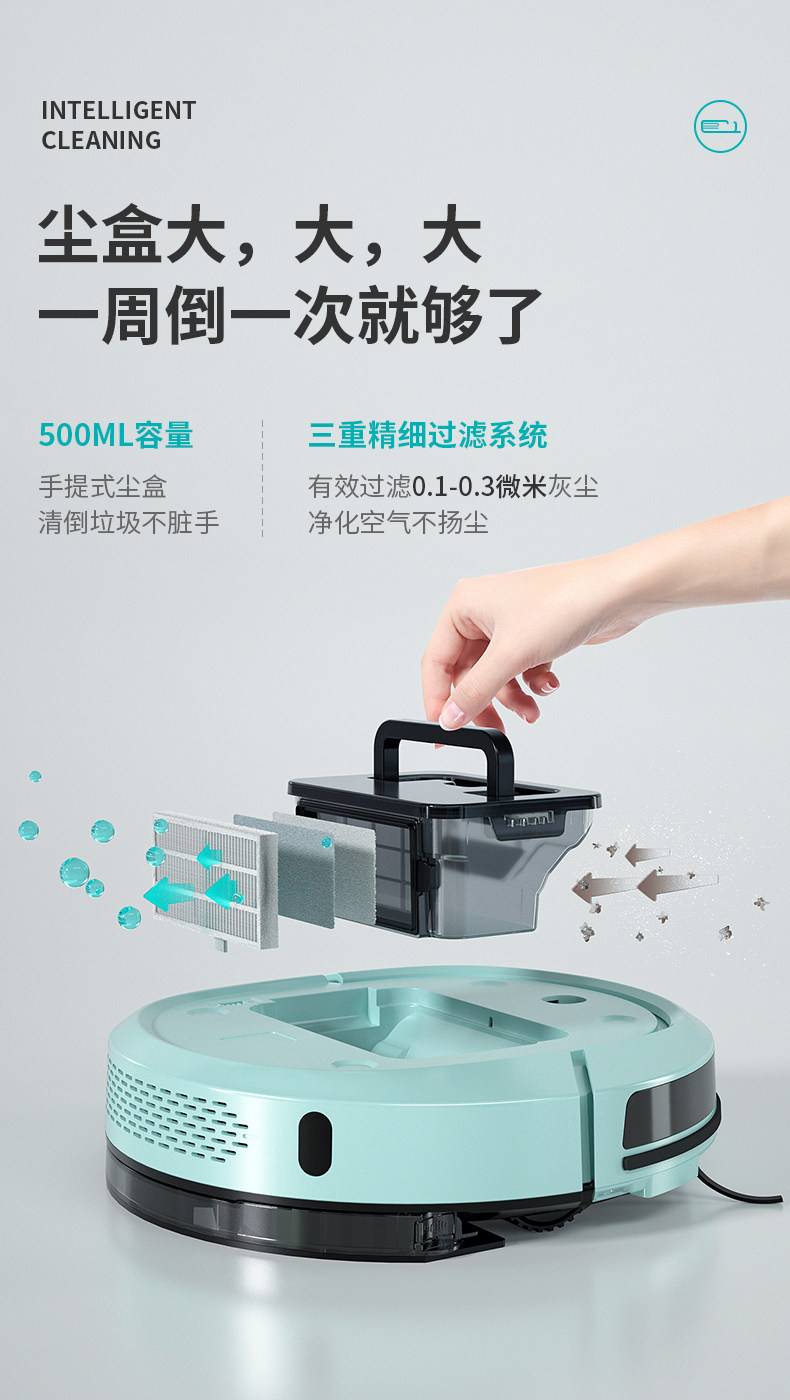 INTELLIGENT CLEANING

尘盒大，大，大
一周倒一次就够了

500ML容量
手提式尘盒
清倒垃圾不脏手

三重精细过滤系统
有效过滤0.1-0.3微米灰尘
净化空气不扬尘