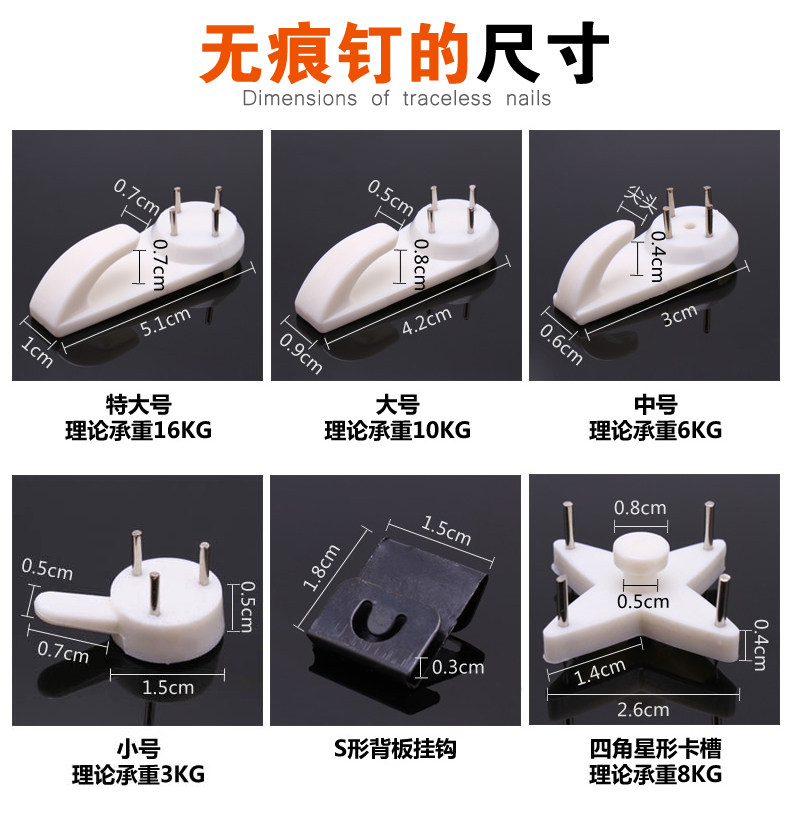 无痕钉的尺寸
Dimensions of traceless nails

0.7cm
0.7cm
5.1cm
1cm
特大号
理论承重16KG

0.5cm
0.8cm
4.2cm
0.9cm
大号
理论承重10KG

尖头
0.4cm
3cm
0.6cm
中号
理论承重6KG

0.5cm
0.5cm
0.7cm
1.5cm
小号
理论承重3KG

1.5cm
1.8cm
0.3cm
S形背板挂钩

0.8cm
0.5cm
0.4cm
1.4cm
2.6cm
四角星形卡槽
理论承重8KG