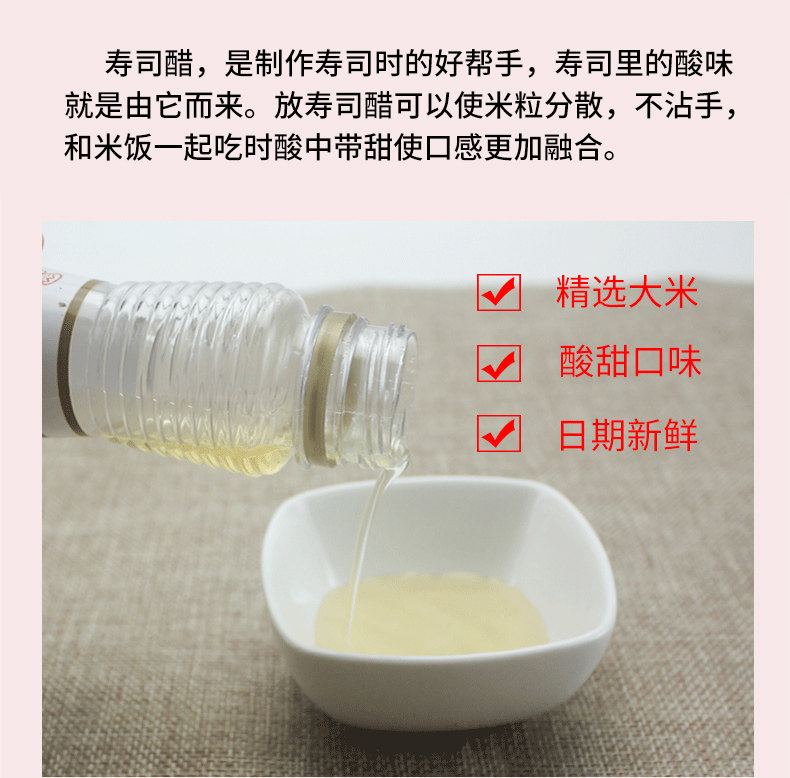 寿司醋，是制作寿司时的好帮手，寿司里的酸味就是由它而来。放寿司醋可以使米粒分散，不沾手，和米饭一起吃时酸中带甜使口感更加融合。

精选大米

酸甜口味

日期新鲜