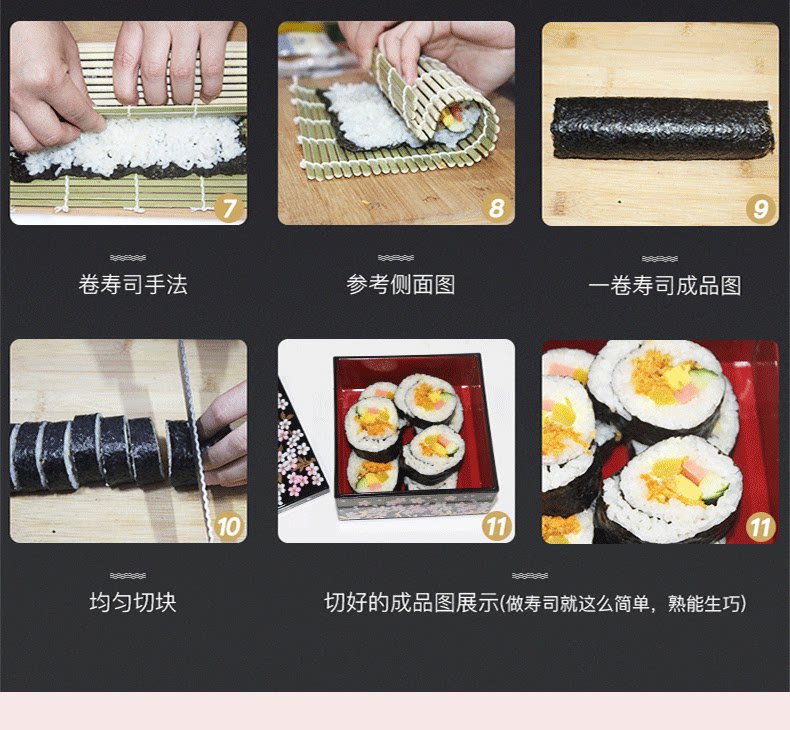 7

8

9

卷寿司手法

参考侧面图

一卷寿司成品图

10

11

11

均匀切块

切好的成品图展示(做寿司就这么简单，熟能生巧)